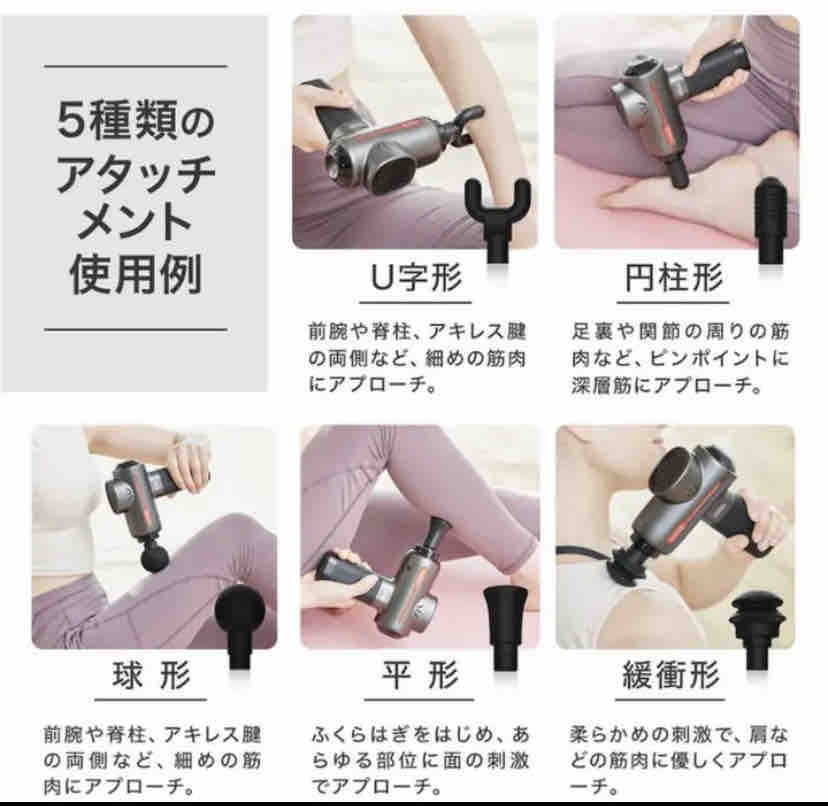 5種類のアタッチメント使用例

U字形

前腕や脊柱、アキレス腱の両側など、細めの筋肉にアプローチ。

円柱形

足裏や関節の周りの筋肉など、ピンポイントに深層筋にアプローチ。

球 形

前腕や脊柱、アキレス腱の両側など、細めの筋肉にアプローチ。

平 形

ふくらはぎをはじめ、あらゆる部位に面の刺激でアプローチ。

緩衝形

柔らかめの刺激で、肩などの筋肉に優しくアプローチ。