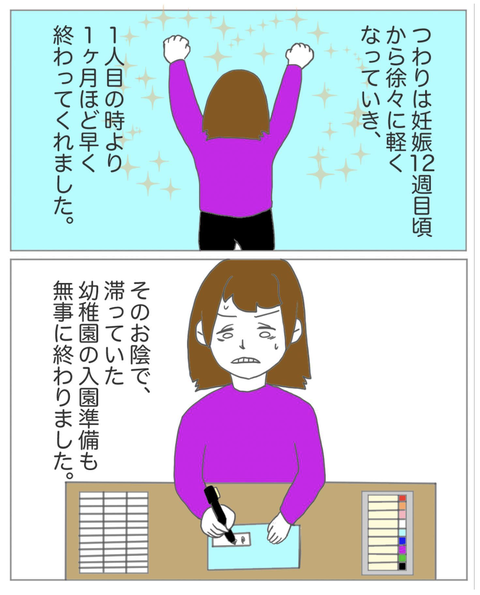 つわりは妊娠12週目頃から徐々に軽くなっていき、
1人目の時より1ヶ月ほど早く終わってくれました。

そのお陰で、滞っていた幼稚園の入園準備も無事に終わりました。