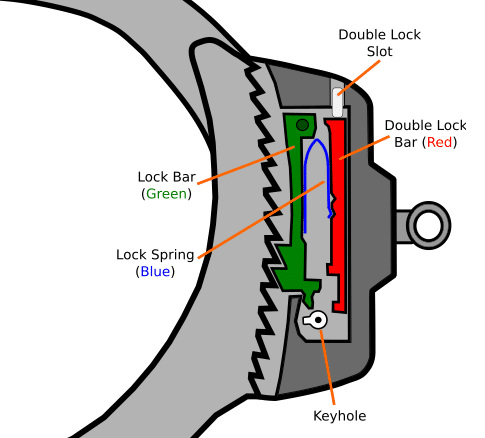 Double Lock Slot

Double Lock Bar (Red)

Lock Bar (Green)

Lock Spring (Blue)

Keyhole