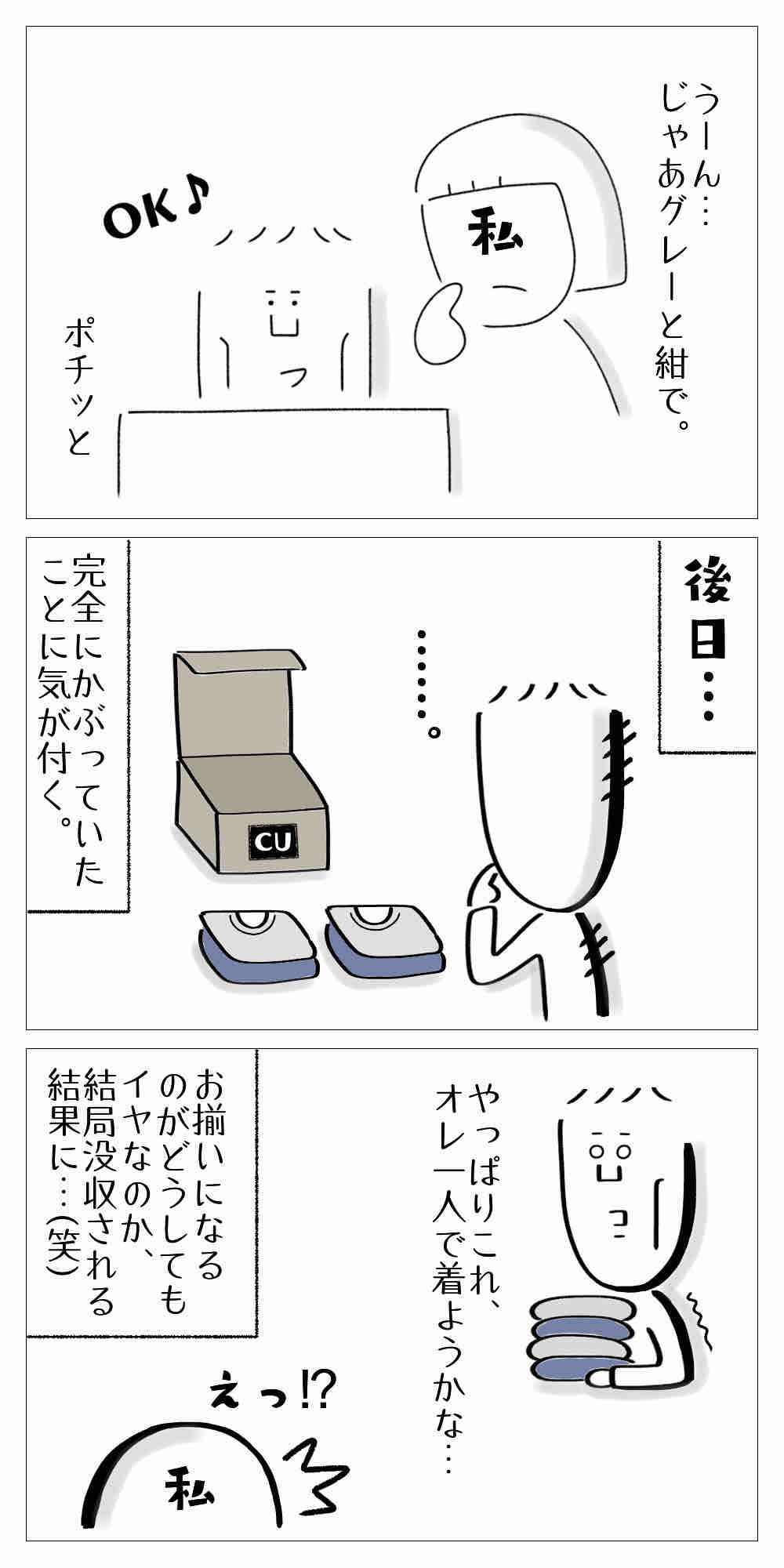 うーん…
じゃあグレーと紺で。

私

OK♪

ポチッと

後日…

……。

CU

完全にかぶっていたことに気が付く。

やっぱりこれ、オレ一人で着ようかな…

お揃いになるのがどうしてもイヤなのか、結局没収される結果に…(笑)

えっ!?

私