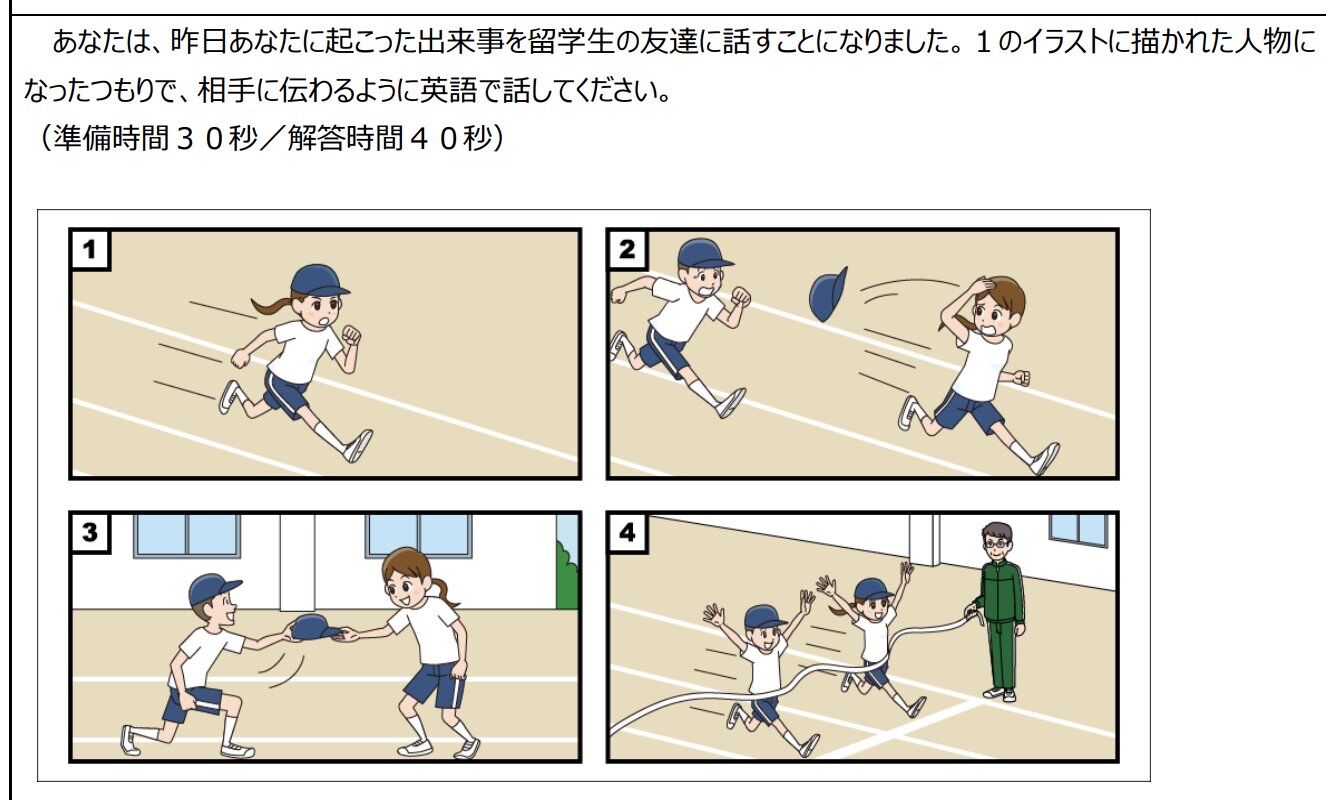 あなたは、昨日あなたに起こった出来事を留学生の友達に話すことになりました。１のイラストに描かれた人物になったつもりで、相手に伝わるように英語で話してください。
（準備時間３０秒／解答時間４０秒）

1

2

3

4