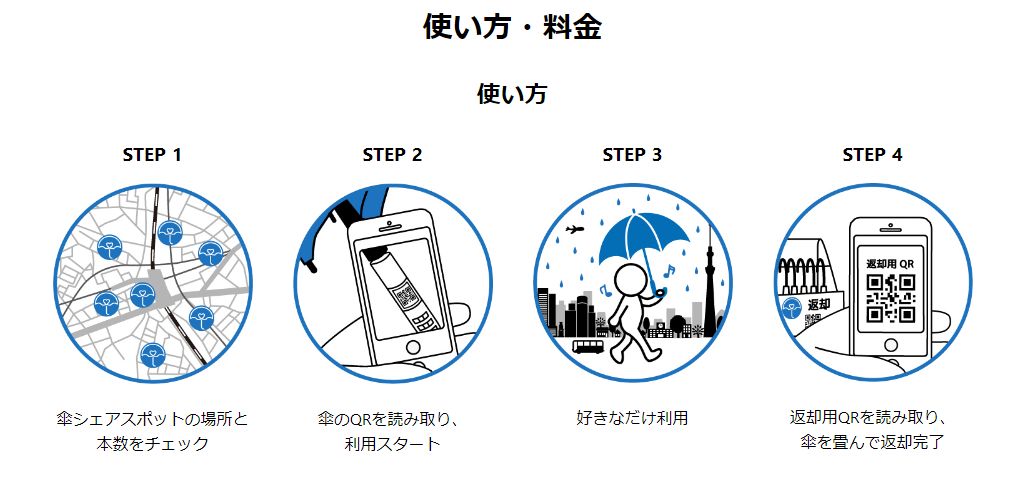 使い方・料金

使い方

STEP 1

傘シェアスポットの場所と本数をチェック

STEP 2

傘のQRを読み取り、利用スタート

STEP 3

好きなだけ利用

STEP 4

返却用 QR

返却

返却用QRを読み取り、傘を畳んで返却完了