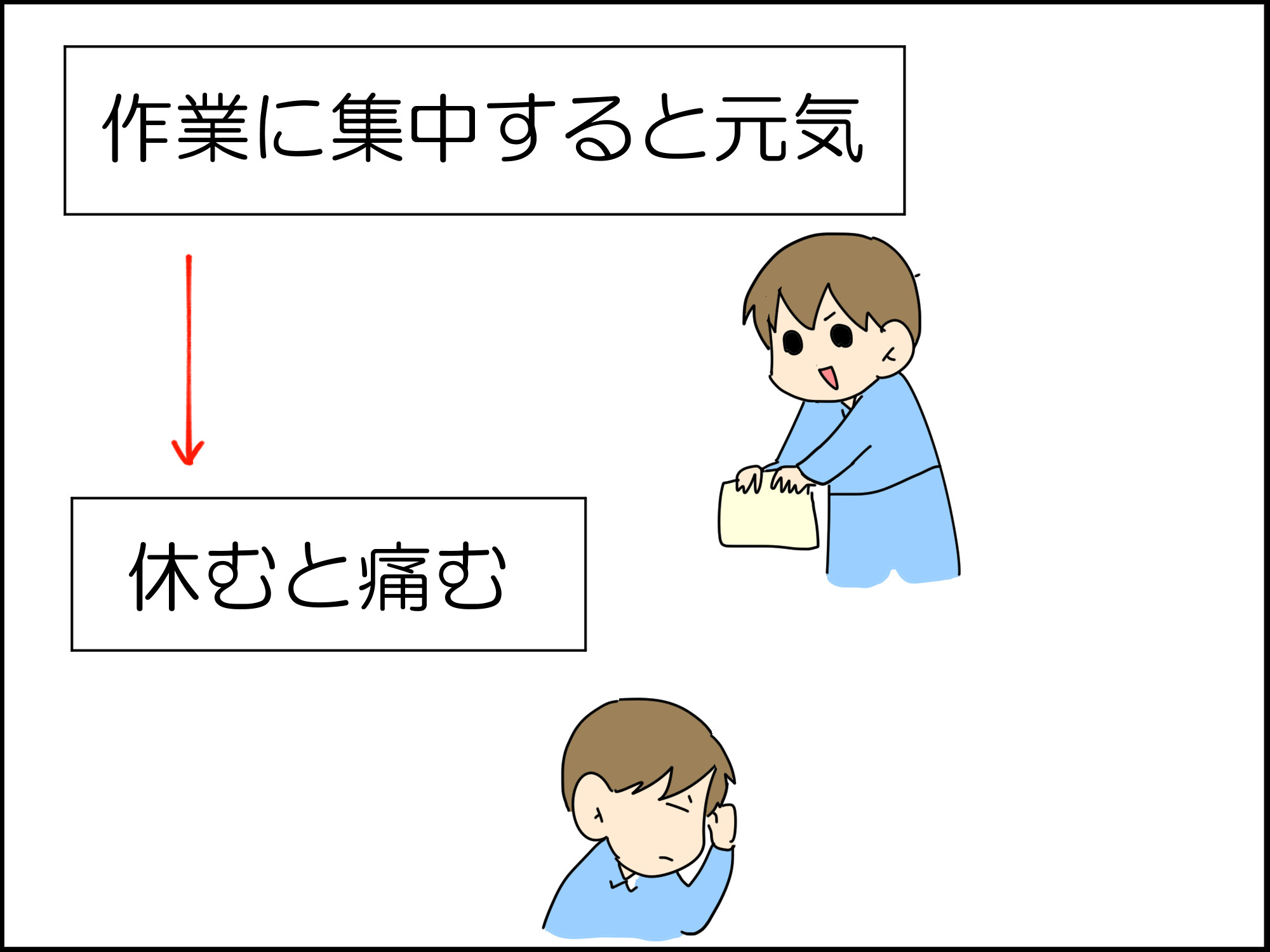 作業に集中すると元気

休むと痛む