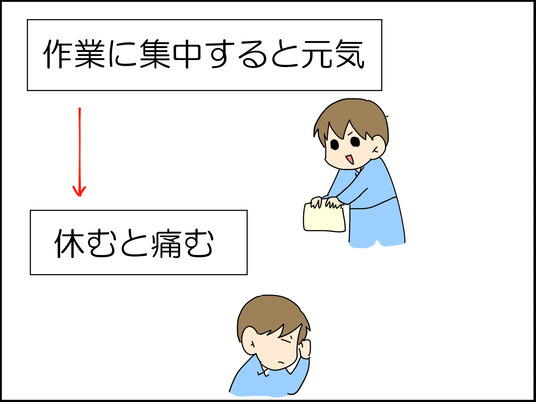 作業に集中すると元気

休むと痛む