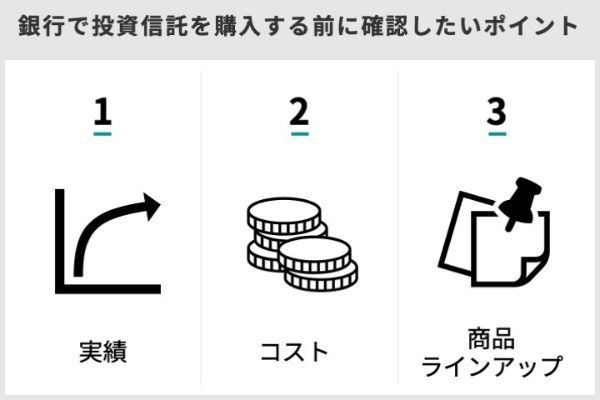 銀行で投資信託を購入する前に確認したいポイント

1

実績

2

コスト

3

商品
ラインアップ