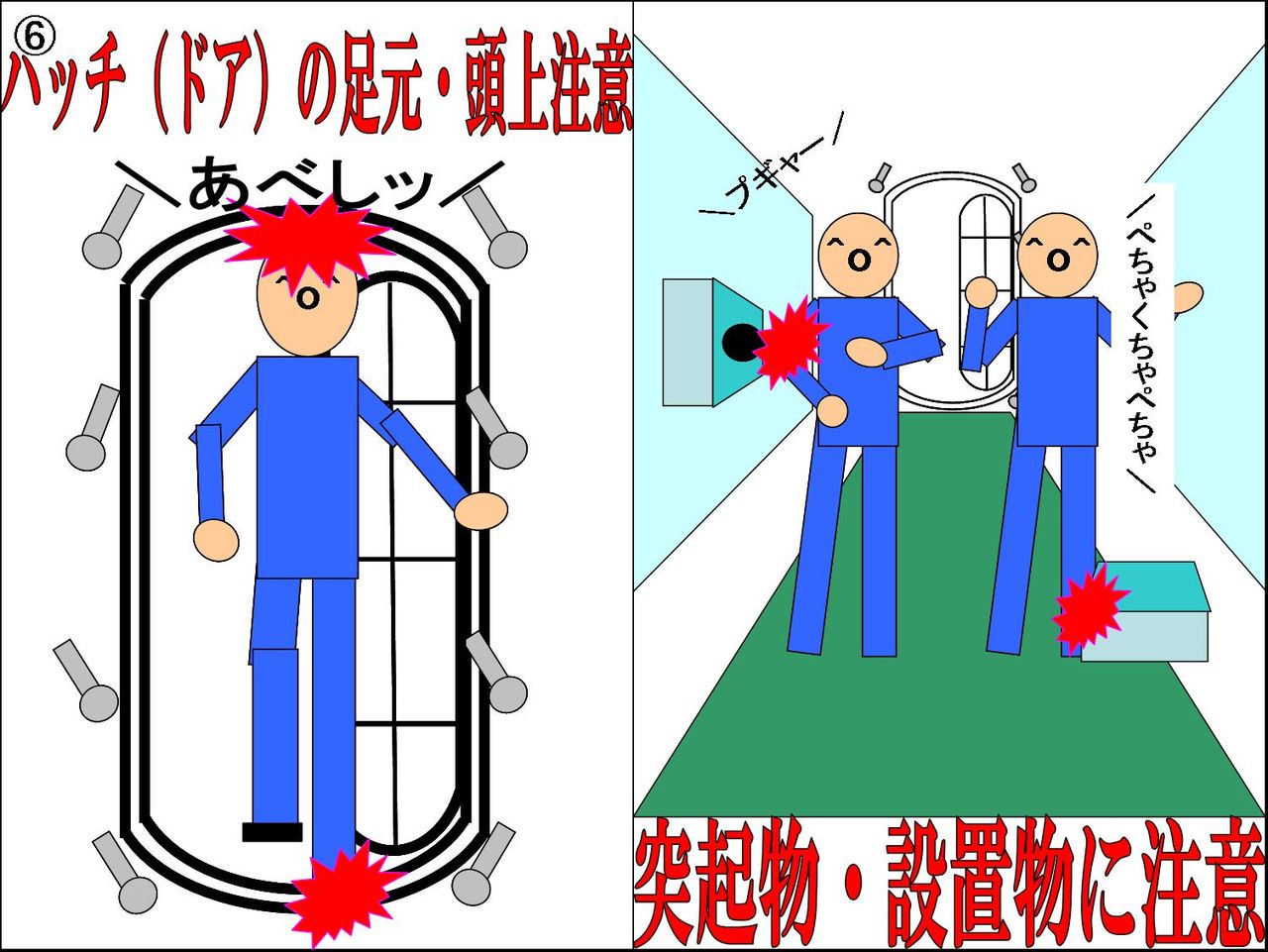 ⑥
ハッチ（ドア）の足元・頭上注意

＼あべしッ／

＼プギャー／

／ぺちゃくちゃぺちゃ＼

突起物・設置物に注意