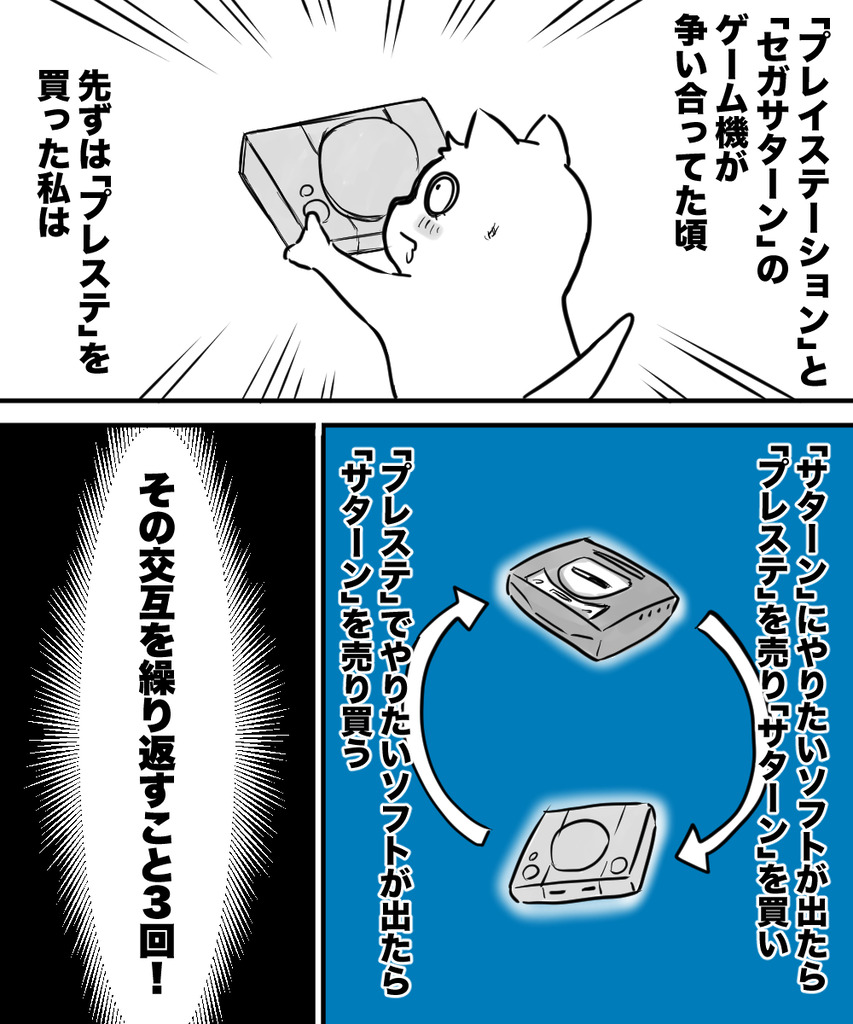 「プレイステーション」と「セガサターン」のゲーム機が争い合ってた頃

先ずは「プレステ」を買った私は

「サターン」にやりたいソフトが出たら「プレステ」を売り「サターン」を買い

「プレステ」でやりたいソフトが出たら「サターン」を売り買う

その交互を繰り返すこと3回!