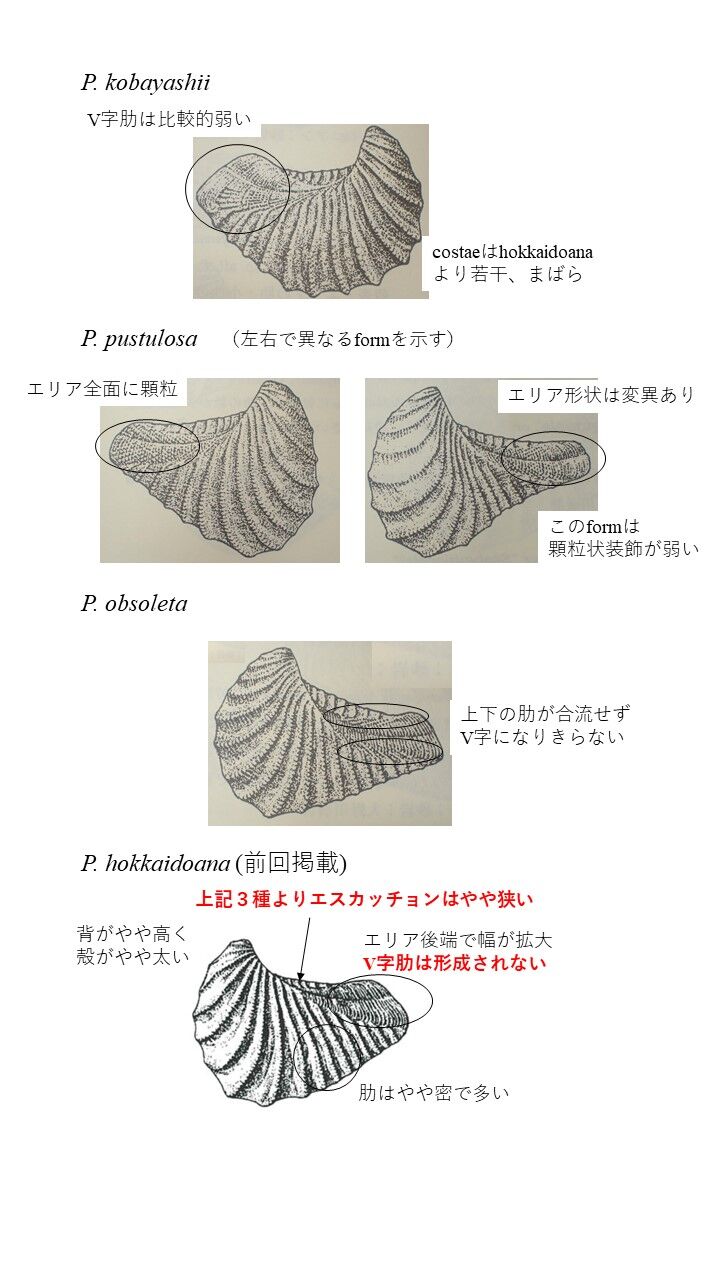 P. kobayashii

V字肋は比較的弱い

costaeはhokkaidoana より若干、まばら

P. pustulosa　（左右で異なるformを示す）

エリア全面に顆粒

エリア形状は変異あり

このformは 顆粒状装飾が弱い

P. obsoleta

上下の肋が合流せず V字になりきらない

P. hokkaidoana (前回掲載)

上記３種よりエスカッチョンはやや狭い

背がやや高く 殻がやや太い

エリア後端で幅が拡大 V字肋は形成されない

肋はやや密で多い