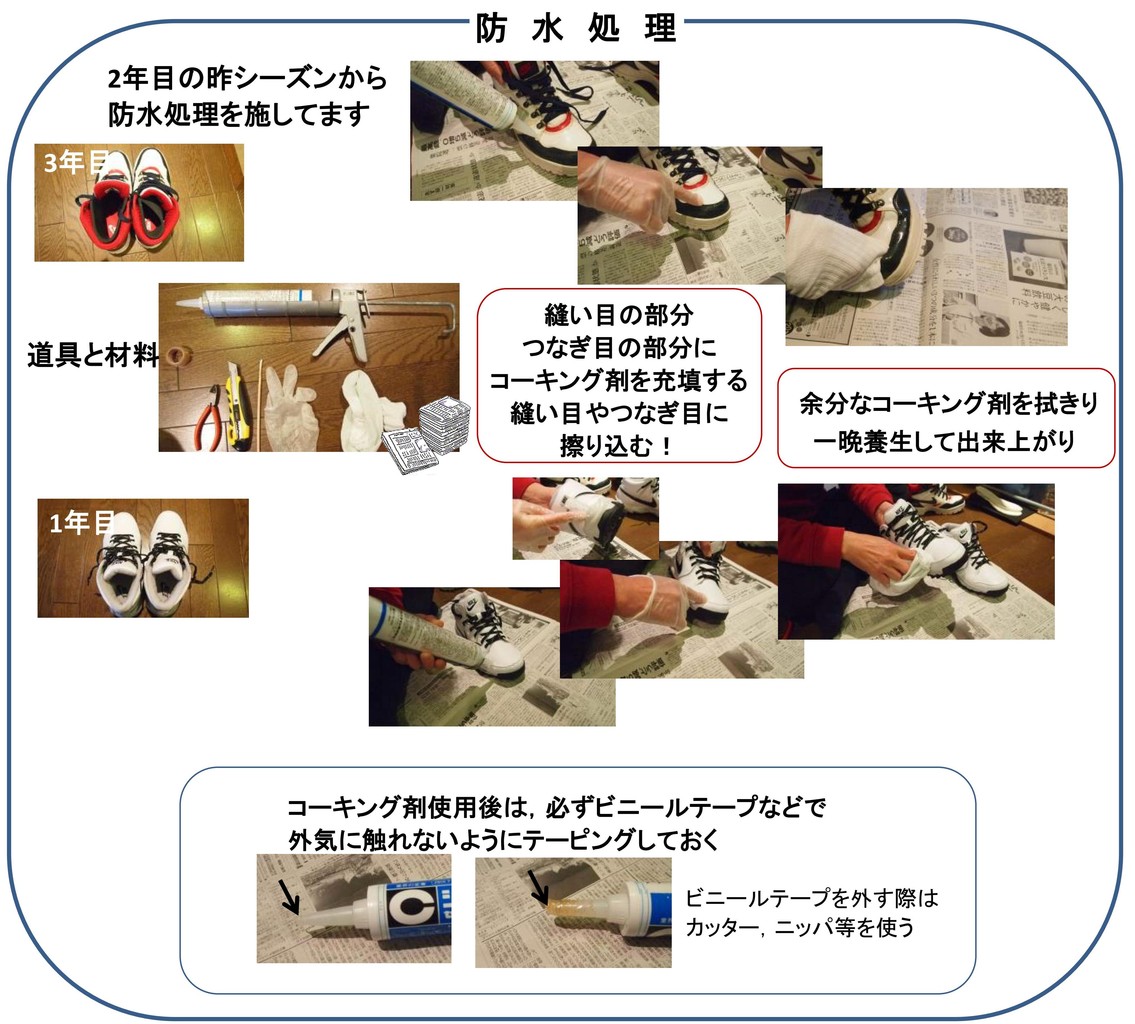 防 水 処 理

2年目の昨シーズンから
防水処理を施してます

3年目

道具と材料

縫い目の部分
つなぎ目の部分に
コーキング剤を充填する
縫い目やつなぎ目に
擦り込む！

余分なコーキング剤を拭きり
一晩養生して出来上がり

1年目

コーキング剤使用後は，必ずビニールテープなどで
外気に触れないようにテーピングしておく

ビニールテープを外す際は
カッター，ニッパ等を使う