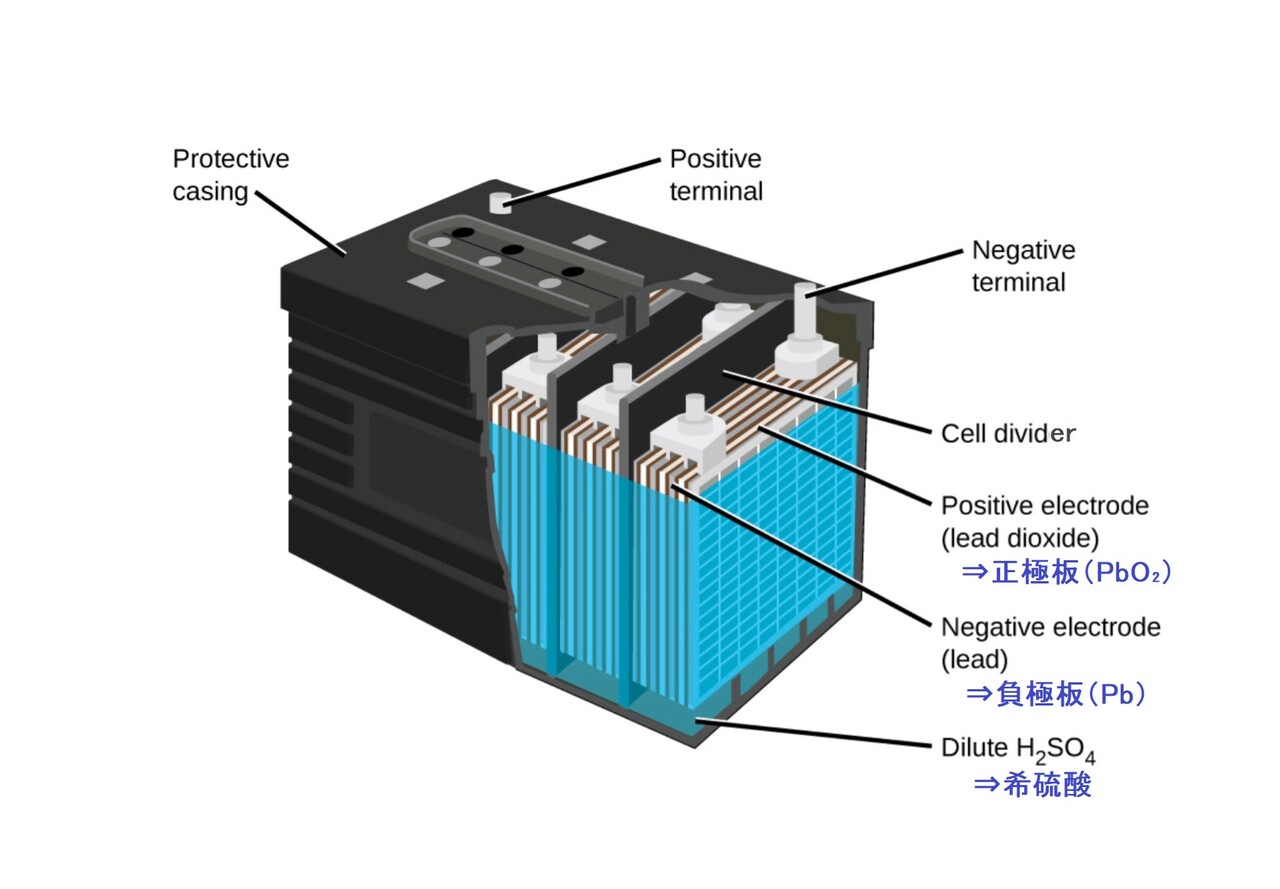 Protective casing

Positive terminal

Negative terminal

Cell divider

Positive electrode (lead dioxide)
⇒正極板($PbO_2$)

Negative electrode (lead)
⇒負極板(Pb)

Dilute $H_2SO_4$
⇒希硫酸