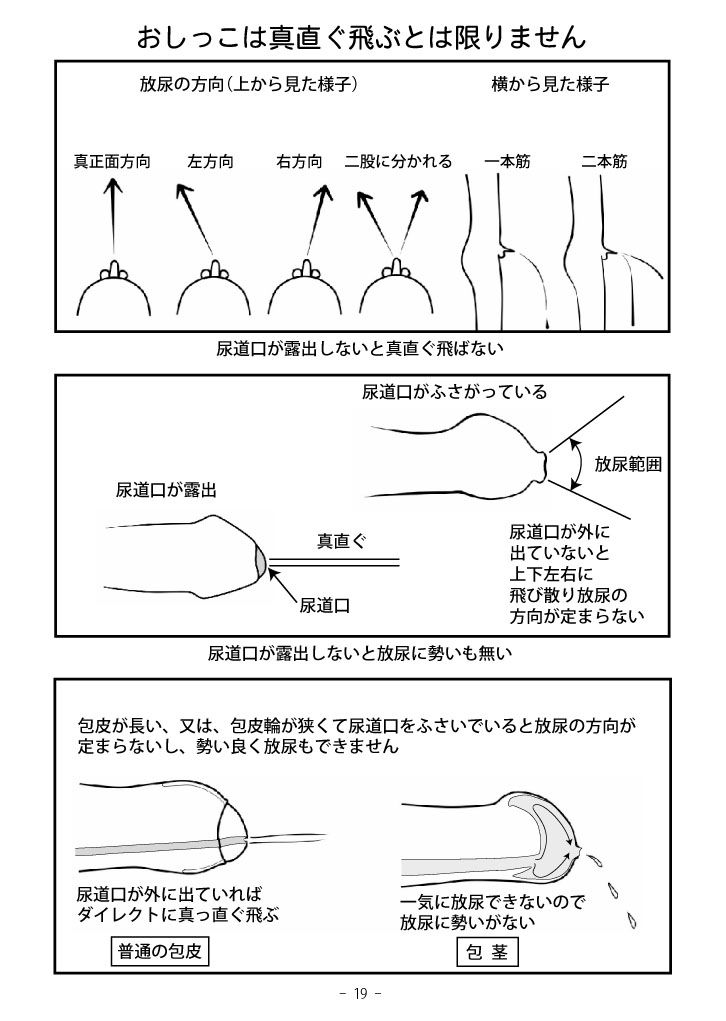 おしっこは真直ぐ飛ぶとは限りません

放尿の方向（上から見た様子）

横から見た様子

真正面方向

左方向

右方向

二股に分かれる

一本筋

二本筋

尿道口が露出しないと真直ぐ飛ばない

尿道口がふさがっている

放尿範囲

尿道口が露出

真直ぐ

尿道口

尿道口が外に出ていないと上下左右に飛び散り放尿の方向が定まらない

尿道口が露出しないと放尿に勢いも無い

包皮が長い、又は、包皮輪が狭くて尿道口をふさいでいると放尿の方向が定まらないし、勢い良く放尿もできません

尿道口が外に出ていればダイレクトに真っ直ぐ飛ぶ

一気に放尿できないので放尿に勢いがない

普通の包皮

包 茎

- 19 -