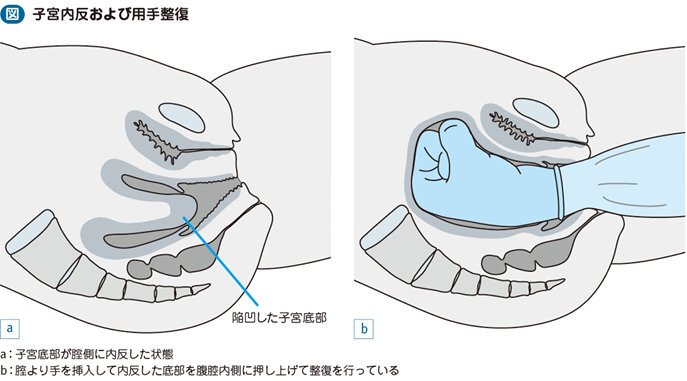 図 子宮内反および用手整復

陥凹した子宮底部

a

b

a：子宮底部が腟側に内反した状態
b：腟より手を挿入して内反した底部を腹腔内側に押し上げて整復を行っている