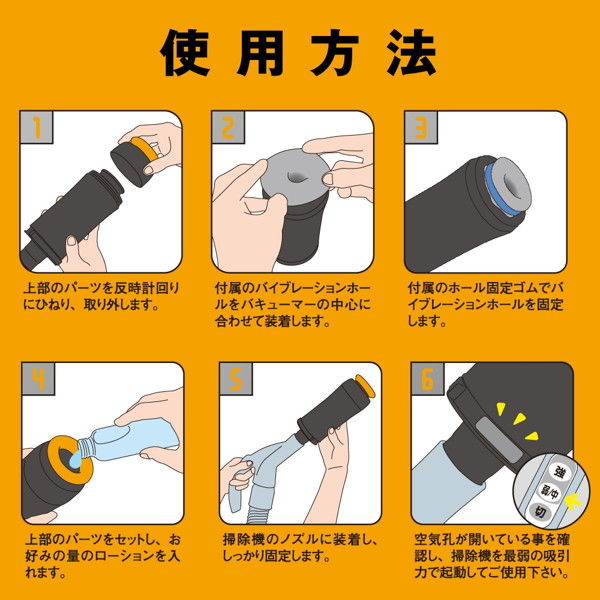 使用方法

1

上部のパーツを反時計回りにひねり、取り外します。

2

付属のバイブレーションホールをバキューマーの中心に合わせて装着します。

3

付属のホール固定ゴムでバイブレーションホールを固定します。

4

上部のパーツをセットし、お好みの量のローションを入れます。

5

掃除機のノズルに装着し、しっかり固定します。

6

強
弱/中
切

空気孔が開いている事を確認し、掃除機を最弱の吸引力で起動してご使用下さい。