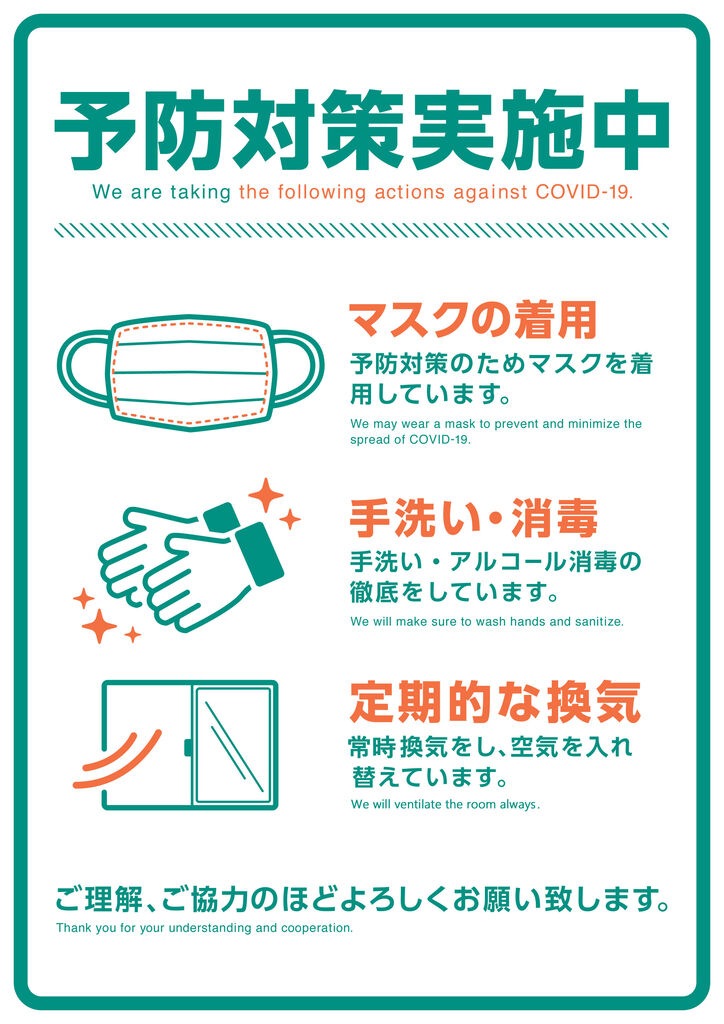 予防対策実施中
We are taking the following actions against COVID-19.

マスクの着用
予防対策のためマスクを着用しています。
We may wear a mask to prevent and minimize the spread of COVID-19.

手洗い・消毒
手洗い・アルコール消毒の徹底をしています。
We will make sure to wash hands and sanitize.

定期的な換気
常時換気をし、空気を入れ替えています。
We will ventilate the room always.

ご理解、ご協力のほどよろしくお願い致します。
Thank you for your understanding and cooperation.