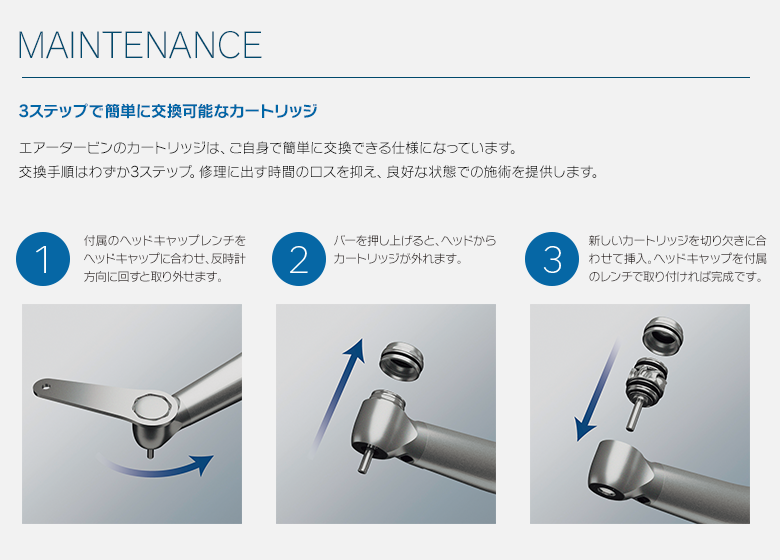 MAINTENANCE

3ステップで簡単に交換可能なカートリッジ

エアータービンのカートリッジは、ご自身で簡単に交換できる仕様になっています。
交換手順はわずか3ステップ。修理に出す時間のロスを抑え、良好な状態での施術を提供します。

1

付属のヘッドキャップレンチをヘッドキャップに合わせ、反時計方向に回すと取り外せます。

2

バーを押し上げると、ヘッドからカートリッジが外れます。

3

新しいカートリッジを切り欠きに合わせて挿入。ヘッドキャップを付属のレンチで取り付ければ完成です。