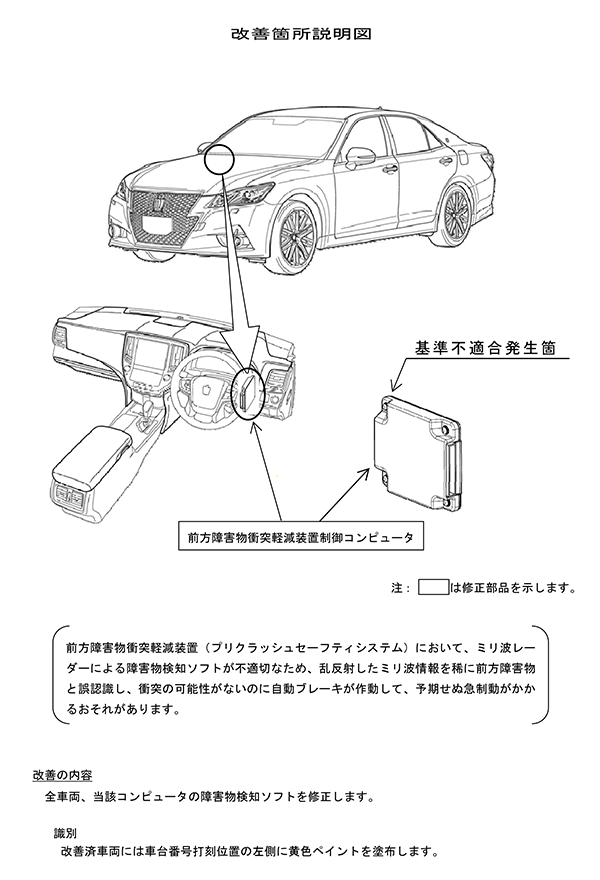 改善箇所説明図

基準不適合発生箇

前方障害物衝突軽減装置制御コンピュータ

注：　　は修正部品を示します。

前方障害物衝突軽減装置（プリクラッシュセーフティシステム）において、ミリ波レーダーによる障害物検知ソフトが不適切なため、乱反射したミリ波情報を稀に前方障害物と誤認識し、衝突の可能性がないのに自動ブレーキが作動して、予期せぬ急制動がかかるおそれがあります。

改善の内容
全車両、当該コンピュータの障害物検知ソフトを修正します。

識別
改善済車両には車台番号打刻位置の左側に黄色ペイントを塗布します。