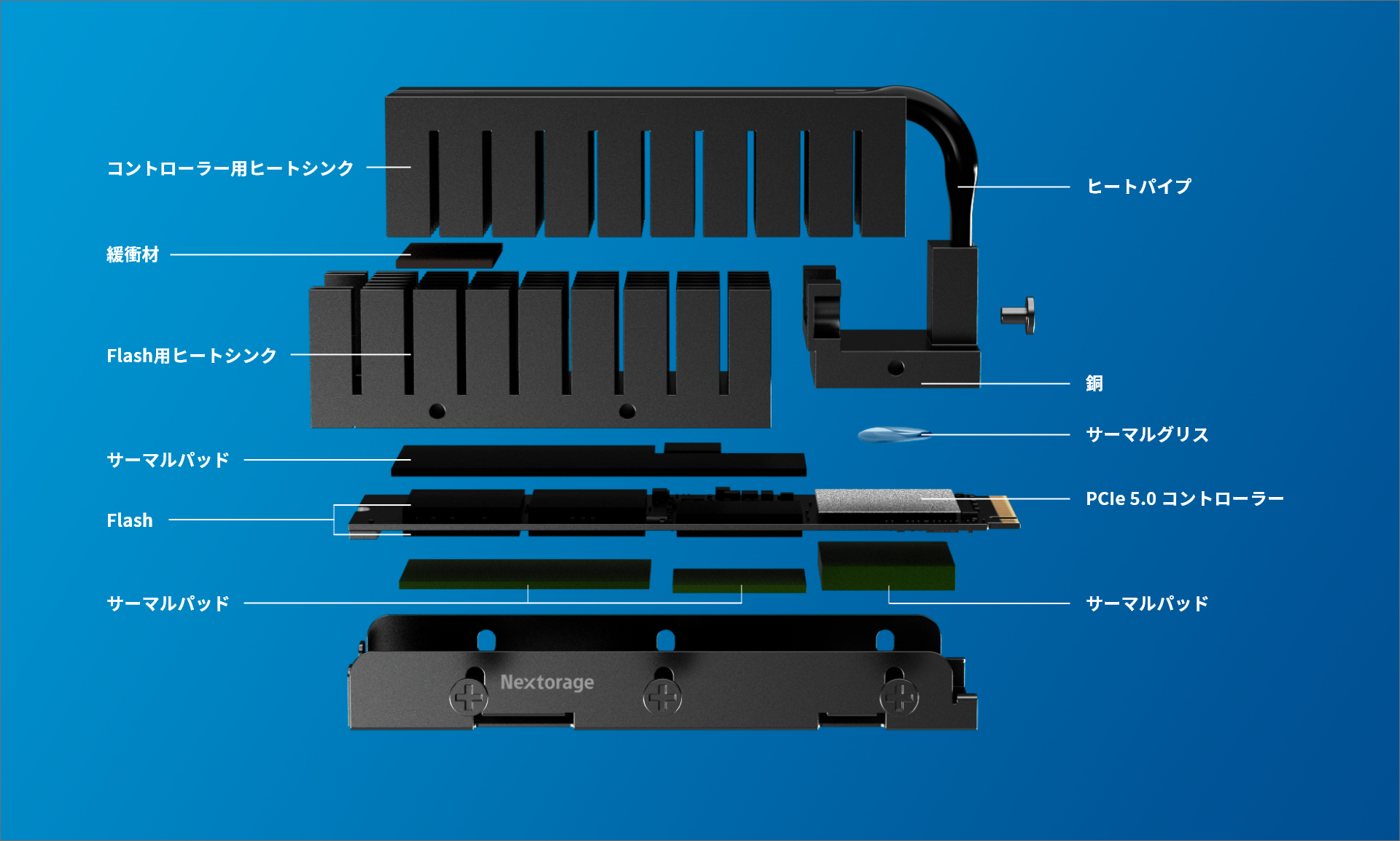 コントローラー用ヒートシンク

緩衝材

Flash用ヒートシンク

サーマルパッド

Flash

サーマルパッド

ヒートパイプ

銅

サーマルグリス

PCIe 5.0 コントローラー

サーマルパッド

Nextorage