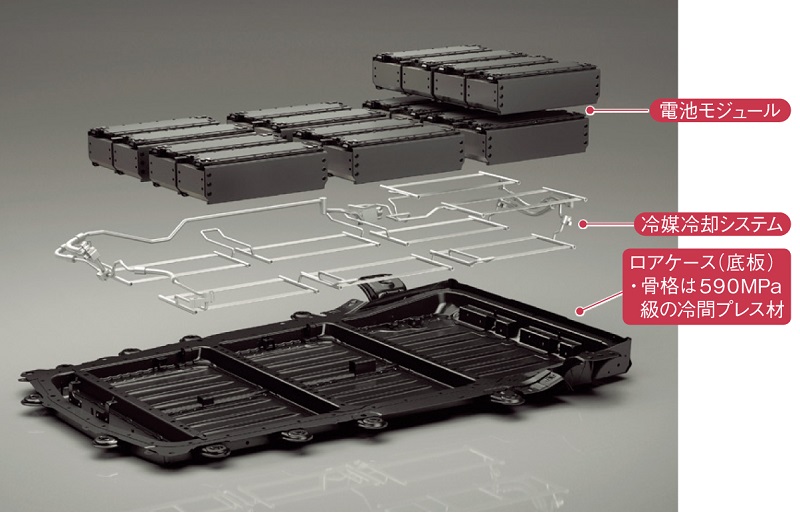 電池モジュール

冷媒冷却システム

ロアケース（底板）
・骨格は590MPa級の冷間プレス材