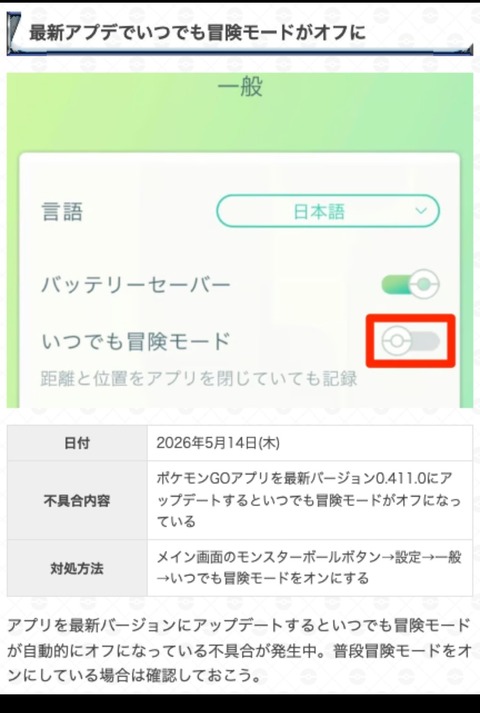 最新アプデでいつでも冒険モードがオフに

一般

言語

日本語

バッテリーセーバー

いつでも冒険モード

距離と位置をアプリを閉じていても記録

| 日付 | 2026年5月14日(木) |
|---|---|
| 不具合内容 | ポケモンGOアプリを最新バージョン0.411.0にアップデートするといつでも冒険モードがオフになっている |
| 対処方法 | メイン画面のモンスターボールボタン→設定→一般→いつでも冒険モードをオンにする |

アプリを最新バージョンにアップデートするといつでも冒険モードが自動的にオフになっている不具合が発生中。普段冒険モードをオンにしている場合は確認しておこう。