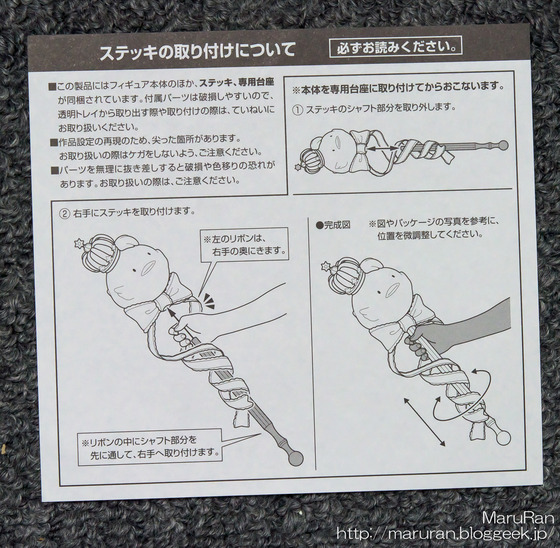 ステッキの取り付けについて

必ずお読みください。

■この製品にはフィギュア本体のほか、ステッキ、専用台座が同梱されています。付属パーツは破損しやすいので、透明トレイから取り出す際や取り付けの際は、ていねいにお取り扱いください。
■作品設定の再現のため、尖った箇所があります。お取り扱いの際はケガをしないよう、ご注意ください。
■パーツを無理に抜き差しすると破損や色移りの恐れがあります。お取り扱いの際は、ご注意ください。

※本体を専用台座に取り付けてからおこないます。
① ステッキのシャフト部分を取り外します。

② 右手にステッキを取り付けます。

※左のリボンは、右手の奥にきます。

※リボンの中にシャフト部分を先に通して、右手へ取り付けます。

●完成図　※図やパッケージの写真を参考に、位置を微調整してください。

MaruRan
http://maruran.bloggeek.jp