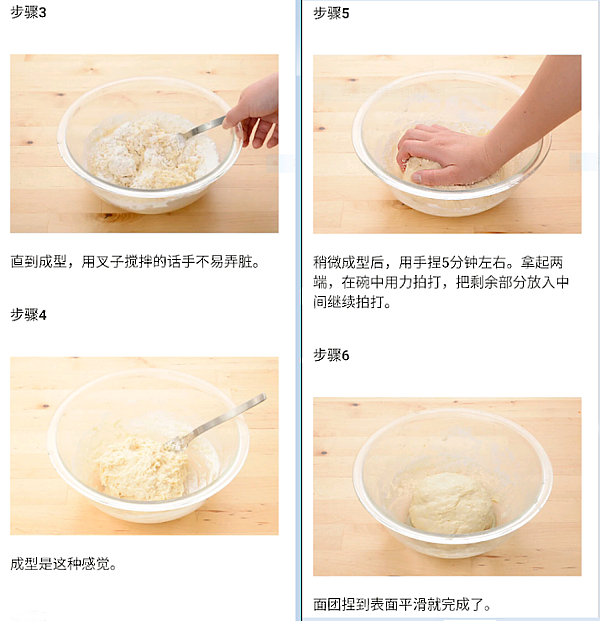 步骤3

直到成型，用叉子搅拌的话手不易弄脏。

步骤4

成型是这种感觉。

步骤5

稍微成型后，用手捏5分钟左右。拿起两端，在碗中用力拍打，把剩余部分放入中间继续拍打。

步骤6

面团捏到表面平滑就完成了。