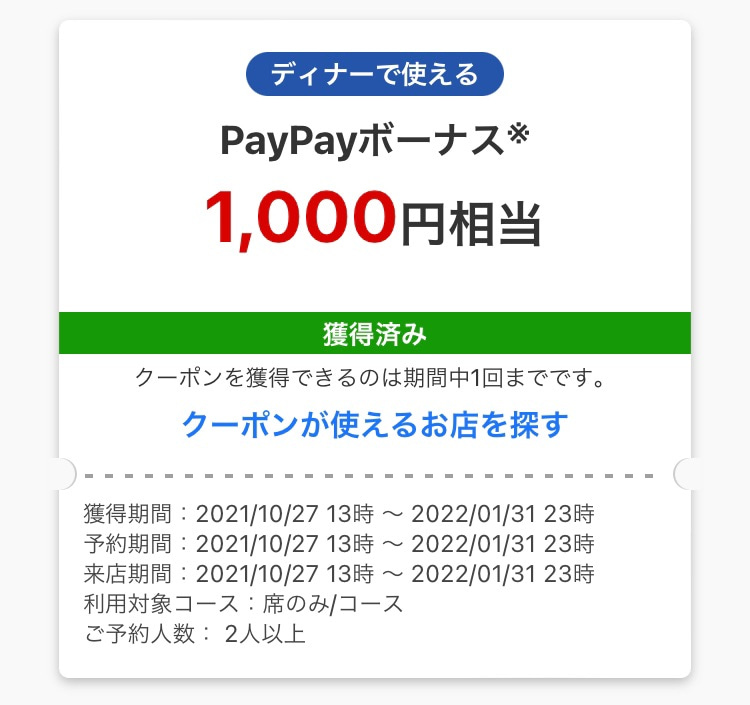 ディナーで使える

PayPayボーナス※

1,000円相当

獲得済み

クーポンを獲得できるのは期間中1回までです。

クーポンが使えるお店を探す

獲得期間：2021/10/27 13時 〜 2022/01/31 23時
予約期間：2021/10/27 13時 〜 2022/01/31 23時
来店期間：2021/10/27 13時 〜 2022/01/31 23時
利用対象コース：席のみ/コース
ご予約人数： 2人以上