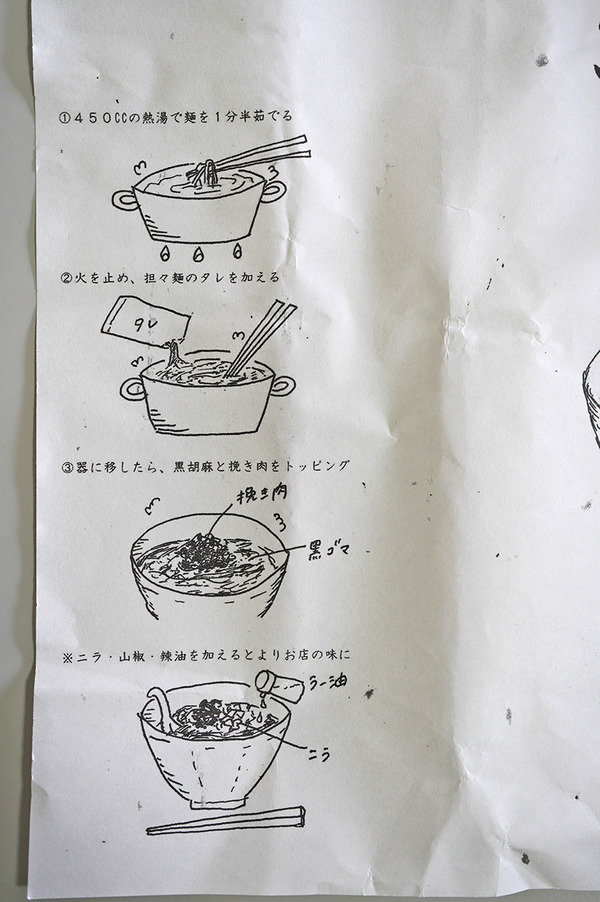 ①４５０CCの熱湯で麺を１分半茹でる

②火を止め、担々麺のタレを加える

タレ

③器に移したら、黒胡麻と挽き肉をトッピング

挽き肉

黒ゴマ

※ニラ・山椒・辣油を加えるとよりお店の味に

ラー油

ニラ