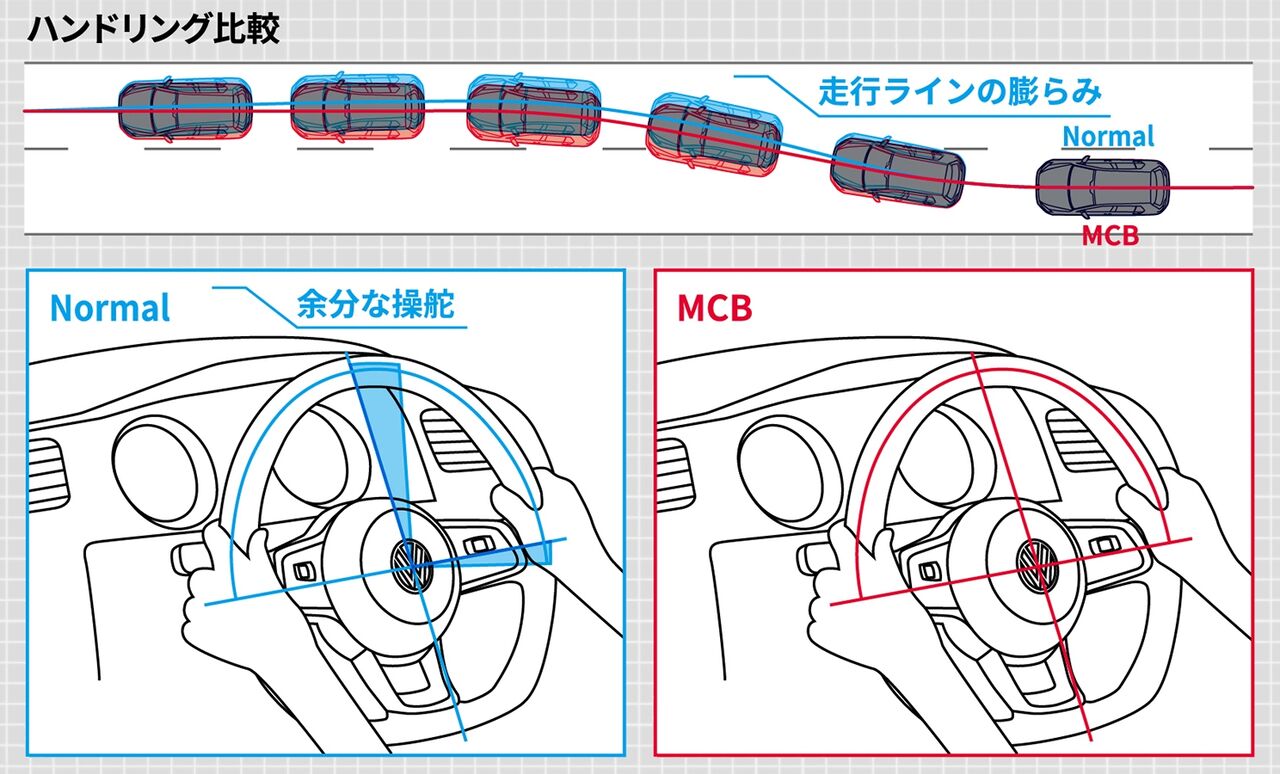 ハンドリング比較

走行ラインの膨らみ

Normal

MCB

Normal

余分な操舵

MCB