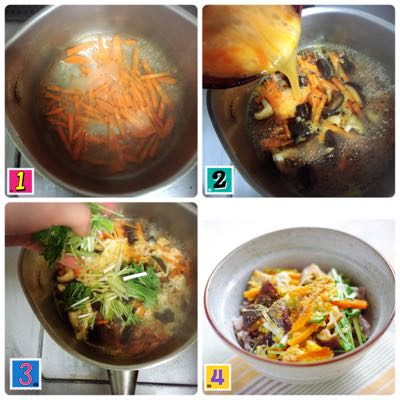 1

2

3

4