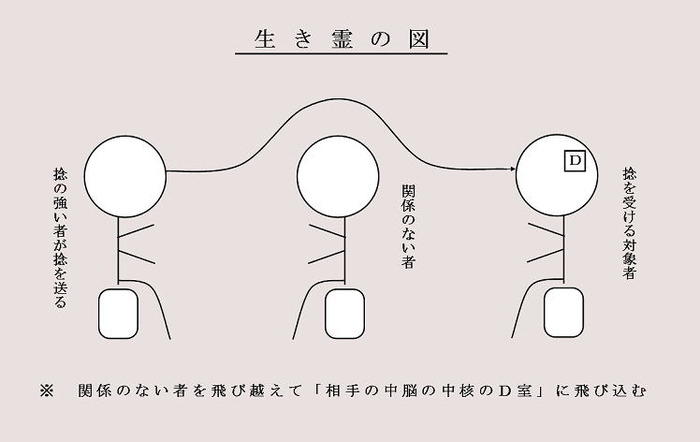 生き霊の図

捻の強い者が捻を送る

関係のない者

D

捻を受ける対象者

※　関係のない者を飛び越えて「相手の中脳の中核のD室」に飛び込む