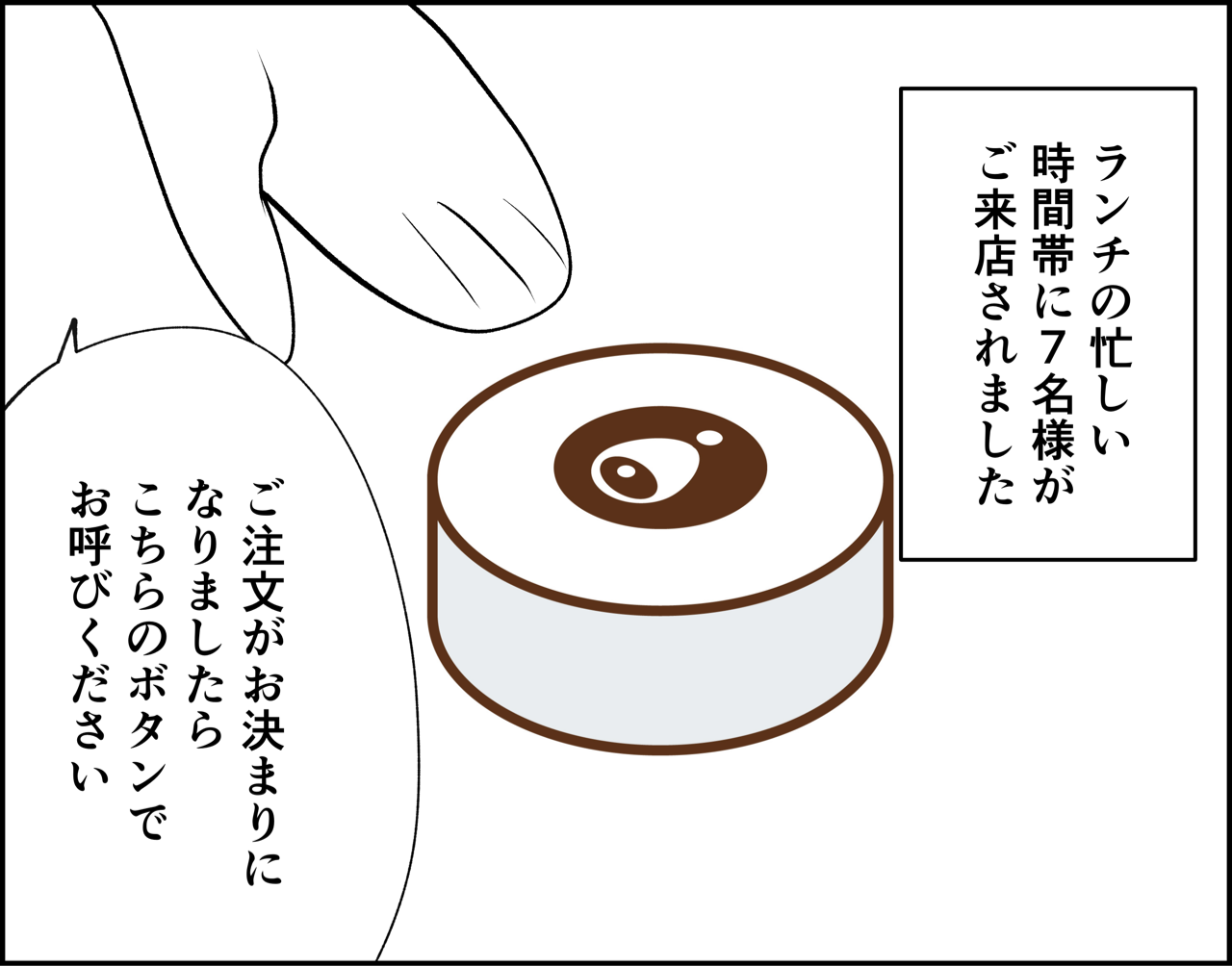 ランチの忙しい時間帯に7名様がご来店されました

ご注文がお決まりになりましたらこちらのボタンでお呼びください