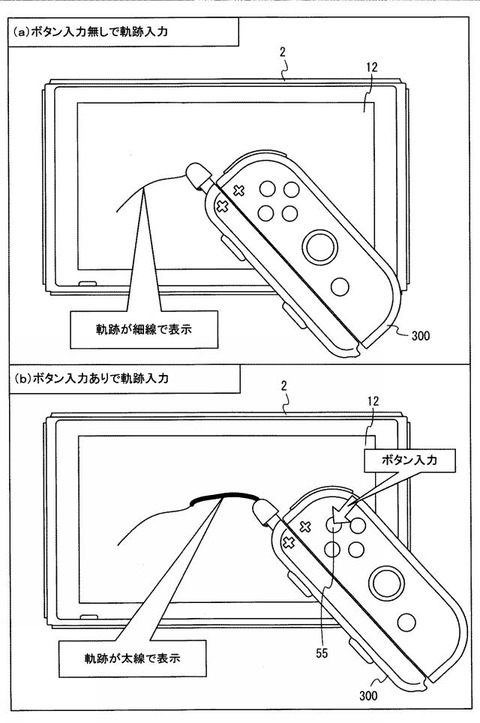 (a)ボタン入力無しで軌跡入力

2

12

軌跡が細線で表示

300

(b)ボタン入力ありで軌跡入力

2

12

ボタン入力

軌跡が太線で表示

55

300