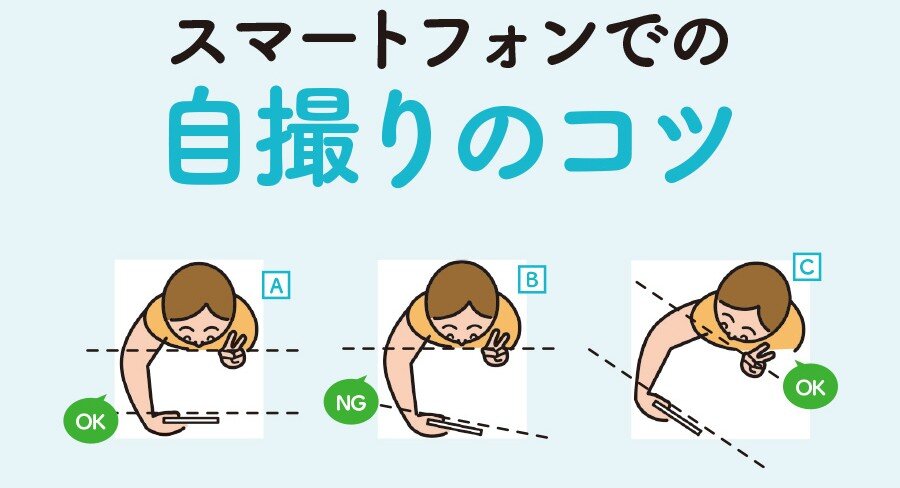 スマートフォンでの
自撮りのコツ

A
OK

B
NG

C
OK