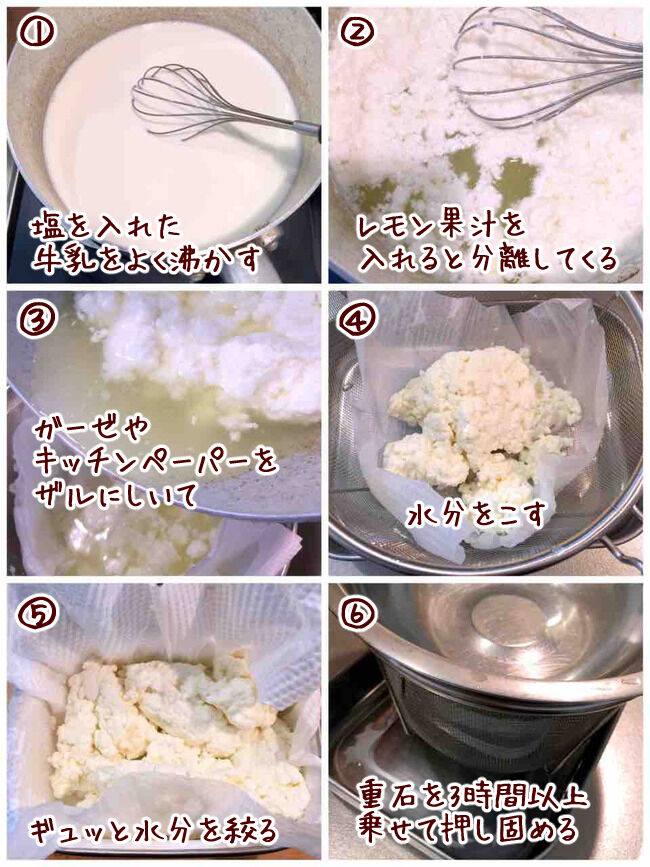 ①

塩を入れた
牛乳をよく沸かす

②

レモン果汁を
入れると分離してくる

③

ガーゼや
キッチンペーパーを
ザルにしいて

④

水分をこす

⑤

ギュッと水分を絞る

⑥

重石を3時間以上
乗せて押し固める