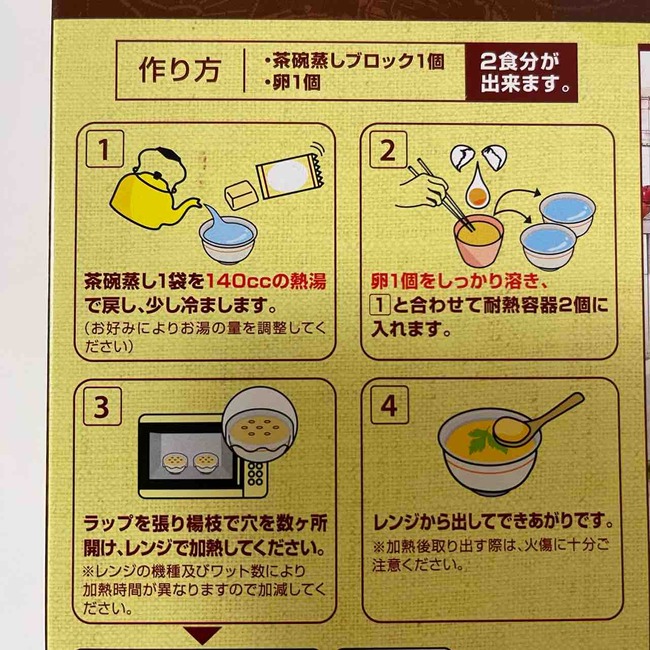 作り方

・茶碗蒸しブロック1個
・卵1個

2食分が出来ます。

1

茶碗蒸し1袋を140ccの熱湯で戻し、少し冷まします。
(お好みによりお湯の量を調整してください)

2

卵1個をしっかり溶き、1と合わせて耐熱容器2個に入れます。

3

ラップを張り楊枝で穴を数ヶ所開け、レンジで加熱してください。
※レンジの機種及びワット数により加熱時間が異なりますので加減してください。

4

レンジから出してできあがりです。
※加熱後取り出す際は、火傷に十分ご注意ください。