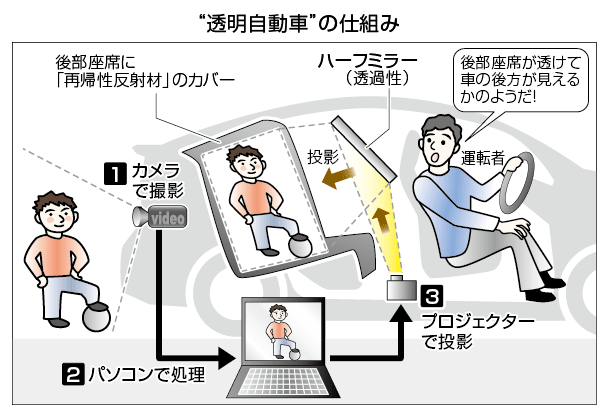 “透明自動車”の仕組み

後部座席に「再帰性反射材」のカバー

ハーフミラー（透過性）

後部座席が透けて車の後方が見えるかのようだ!

投影

運転者

1 カメラで撮影

video

2 パソコンで処理

3 プロジェクターで投影