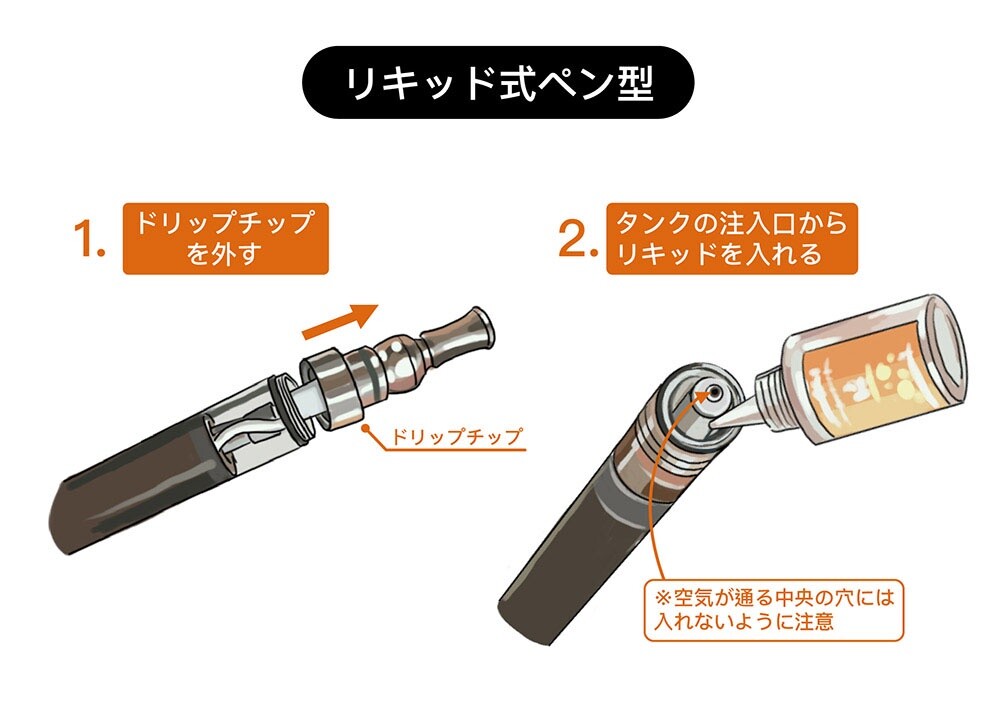 リキッド式ペン型

1. ドリップチップを外す

ドリップチップ

2. タンクの注入口からリキッドを入れる

※空気が通る中央の穴には入れないように注意