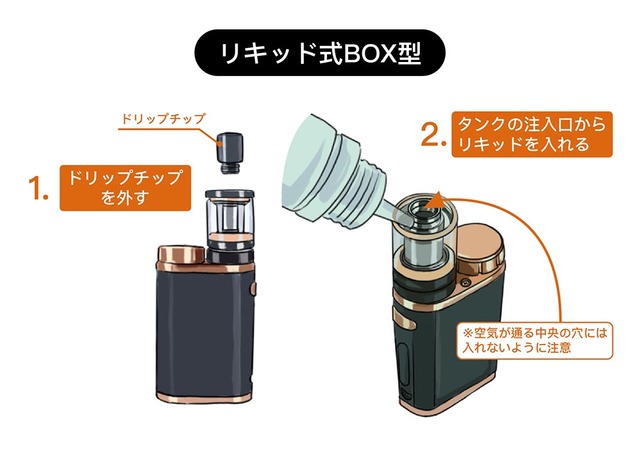 リキッド式BOX型

ドリップチップ

1. ドリップチップを外す

2. タンクの注入口からリキッドを入れる

※空気が通る中央の穴には入れないように注意