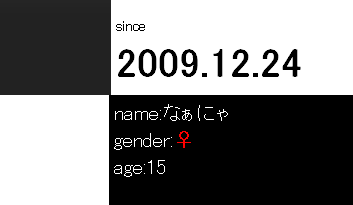 since

2009.12.24

name:なぁにゃ

gender:♀

age:15