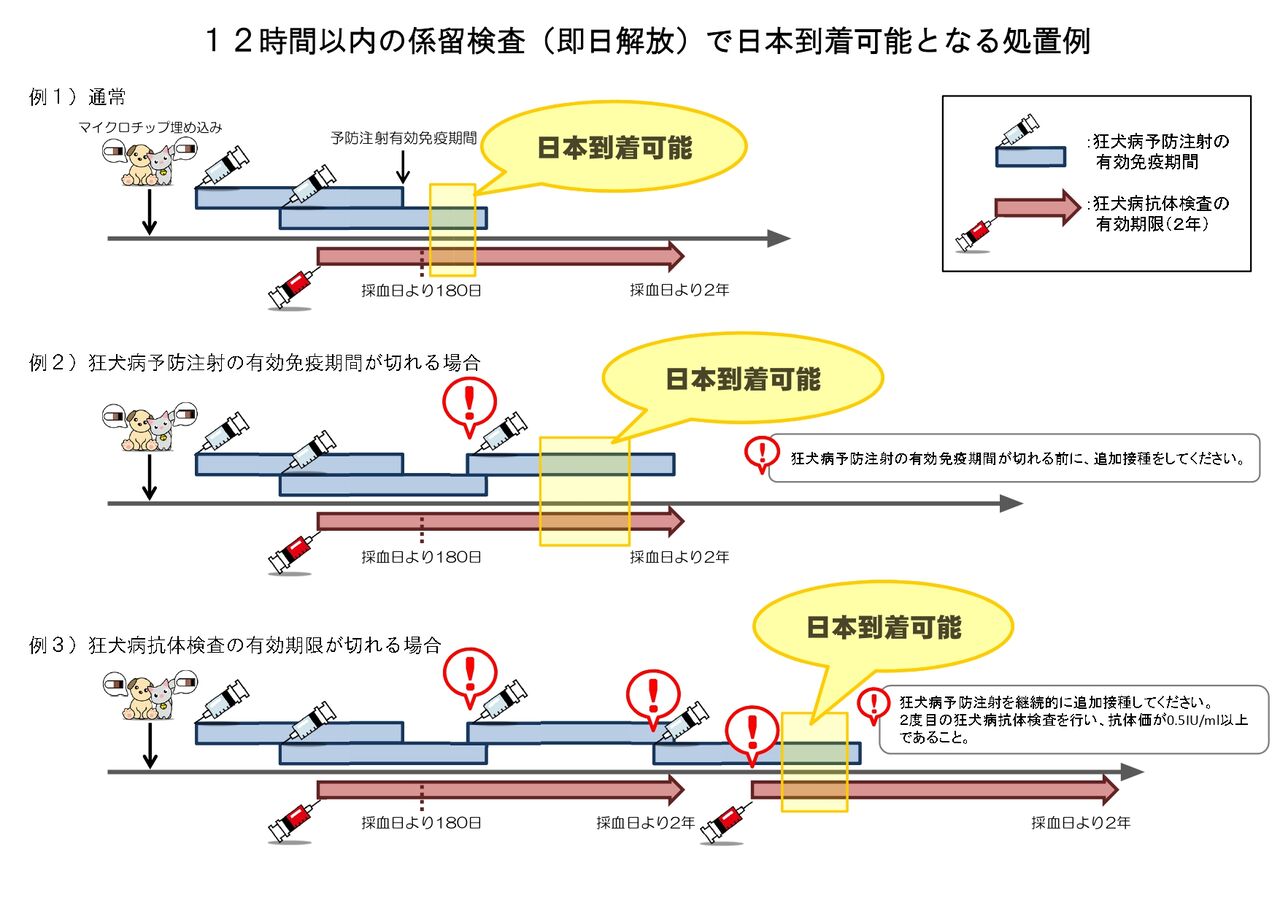 １２時間以内の係留検査（即日解放）で日本到着可能となる処置例

例１）通常

マイクロチップ埋め込み

予防注射有効免疫期間

日本到着可能

採血日より180日

採血日より2年

:狂犬病予防注射の有効免疫期間

:狂犬病抗体検査の有効期限(2年)

例２）狂犬病予防注射の有効免疫期間が切れる場合

日本到着可能

狂犬病予防注射の有効免疫期間が切れる前に、追加接種をしてください。

採血日より180日

採血日より2年

例３）狂犬病抗体検査の有効期限が切れる場合

日本到着可能

狂犬病予防注射を継続的に追加接種してください。
2度目の狂犬病抗体検査を行い、抗体価が0.5IU/ml以上であること。

採血日より180日

採血日より2年

採血日より2年