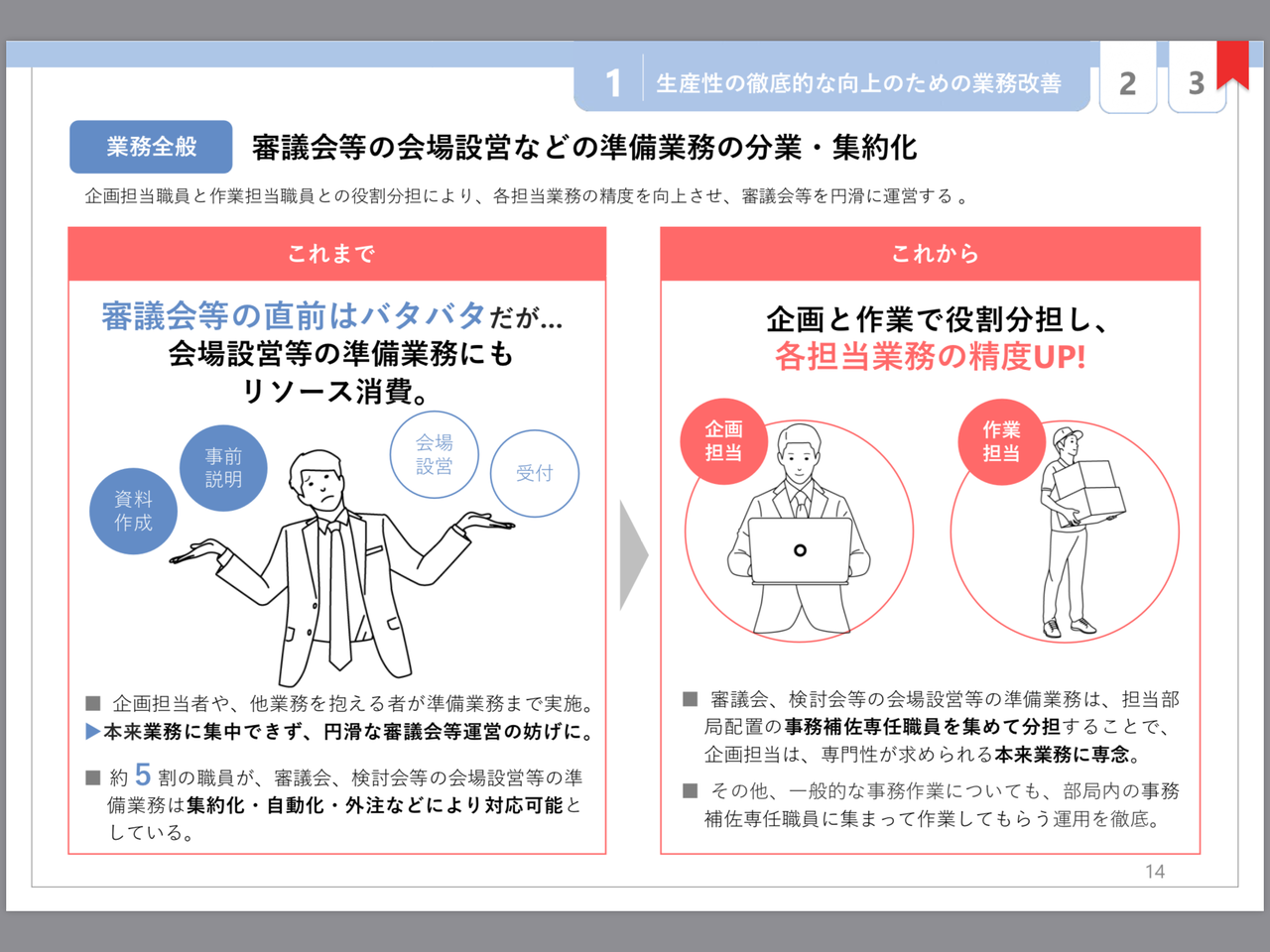 1 生産性の徹底的な向上のための業務改善 2 3

業務全般 審議会等の会場設営などの準備業務の分業・集約化

企画担当職員と作業担当職員との役割分担により、各担当業務の精度を向上させ、審議会等を円滑に運営する 。

これまで

審議会等の直前はバタバタだが…
会場設営等の準備業務にも
リソース消費。

資料作成 事前説明 会場設営 受付

■ 企画担当者や、他業務を抱える者が準備業務まで実施。
▶本来業務に集中できず、円滑な審議会等運営の妨げに。

■ 約 5 割の職員が、審議会、検討会等の会場設営等の準備業務は集約化・自動化・外注などにより対応可能としている。

これから

企画と作業で役割分担し、
各担当業務の精度UP!

企画担当 作業担当

■ 審議会、検討会等の会場設営等の準備業務は、担当部局配置の事務補佐専任職員を集めて分担することで、企画担当は、専門性が求められる本来業務に専念。

■ その他、一般的な事務作業についても、部局内の事務補佐専任職員に集まって作業してもらう運用を徹底。

14