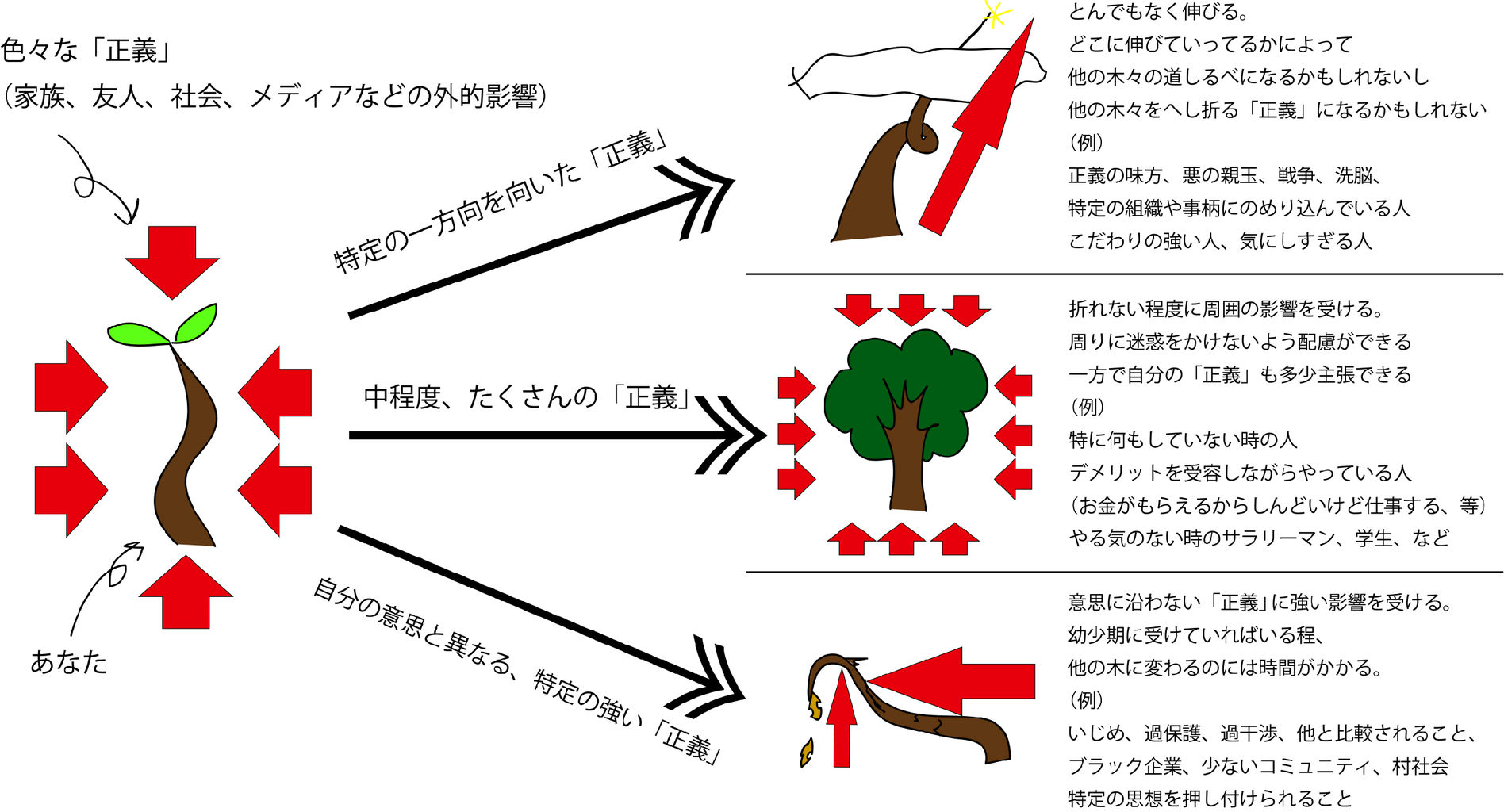 色々な「正義」
（家族、友人、社会、メディアなどの外的影響）

あなた

特定の一方向を向いた「正義」

中程度、たくさんの「正義」

自分の意思と異なる、特定の強い「正義」

とんでもなく伸びる。
どこに伸びていってるかによって
他の木々の道しるべになるかもしれないし
他の木々をへし折る「正義」になるかもしれない
（例）
正義の味方、悪の親玉、戦争、洗脳、
特定の組織や事柄にのめり込んでいる人
こだわりの強い人、気にしすぎる人

折れない程度に周囲の影響を受ける。
周りに迷惑をかけないよう配慮ができる
一方で自分の「正義」も多少主張できる
（例）
特に何もしていない時の人
デメリットを受容しながらやっている人
（お金がもらえるからしんどいけど仕事する、等）
やる気のない時のサラリーマン、学生、など

意思に沿わない「正義」に強い影響を受ける。
幼少期に受けていればいる程、
他の木に変わるのには時間がかかる。
（例）
いじめ、過保護、過干渉、他と比較されること、
ブラック企業、少ないコミュニティ、村社会
特定の思想を押し付けられること