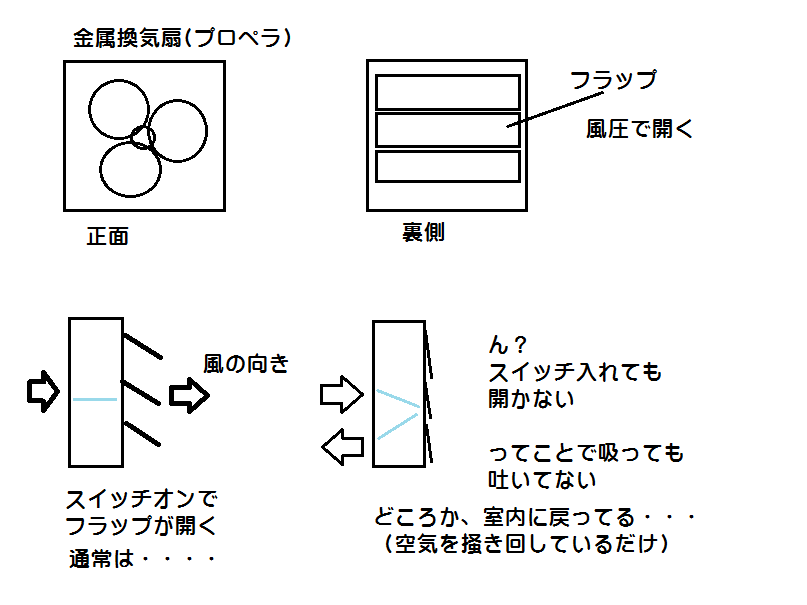 金属換気扇(プロペラ)

正面

フラップ

風圧で開く

裏側

風の向き

スイッチオンで
フラップが開く

通常は・・・・

ん？
スイッチ入れても
開かない

ってことで吸っても
吐いてない

どころか、室内に戻ってる・・・
（空気を掻き回しているだけ）