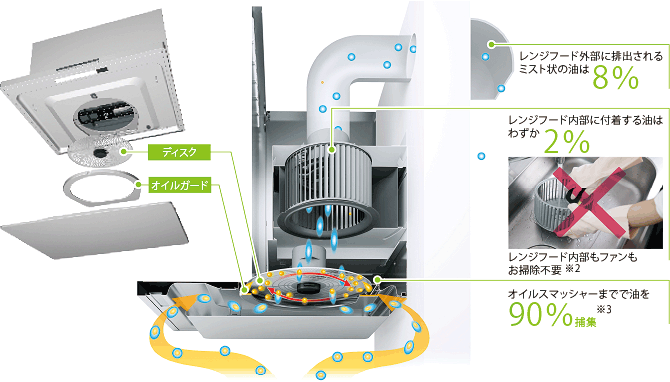 ディスク

オイルガード

レンジフード外部に排出されるミスト状の油は 8%

レンジフード内部に付着する油はわずか 2%

レンジフード内部もファンもお掃除不要 ※2

オイルスマッシャーまでで油を 90%捕集 ※3