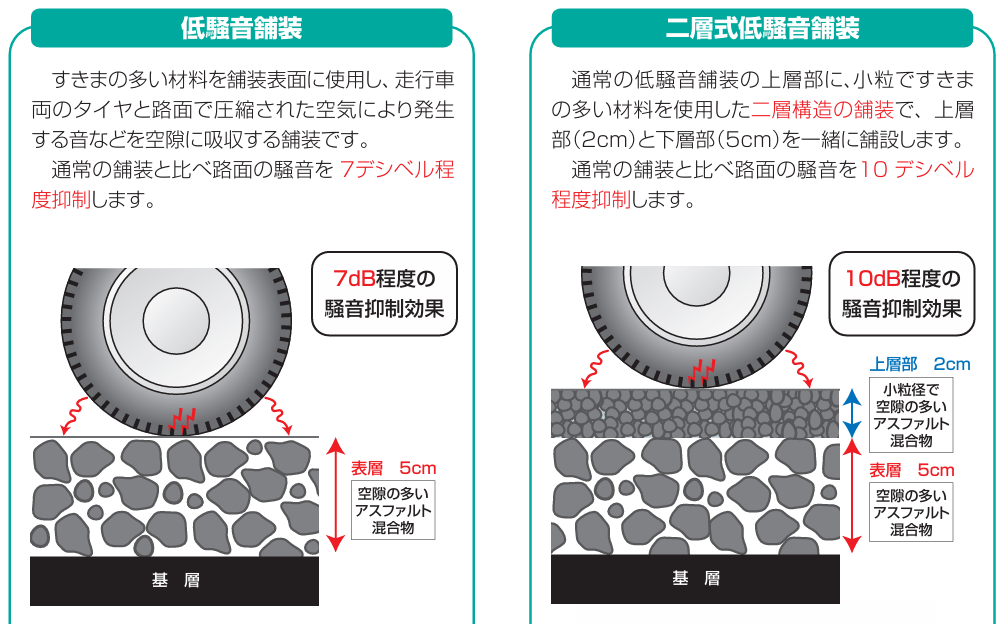 低騒音舗装

すきまの多い材料を舗装表面に使用し、走行車両のタイヤと路面で圧縮された空気により発生する音などを空隙に吸収する舗装です。

通常の舗装と比べ路面の騒音を 7デシベル程度抑制します。

7dB程度の騒音抑制効果

表層　5cm

空隙の多いアスファルト混合物

基　層

二層式低騒音舗装

通常の低騒音舗装の上層部に、小粒ですきまの多い材料を使用した二層構造の舗装で、上層部（2cm）と下層部（5cm）を一緒に舗設します。

通常の舗装と比べ路面の騒音を10 デシベル程度抑制します。

10dB程度の騒音抑制効果

上層部　2cm

小粒径で空隙の多いアスファルト混合物

表層　5cm

空隙の多いアスファルト混合物

基　層