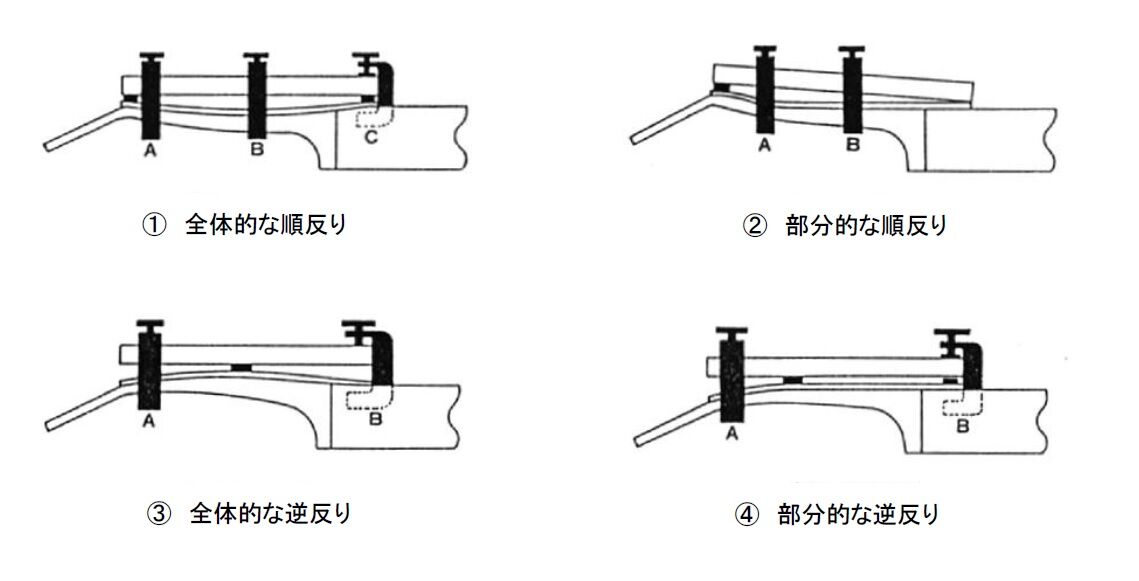 A B C

① 全体的な順反り

A B

② 部分的な順反り

A B

③ 全体的な逆反り

A B

④ 部分的な逆反り