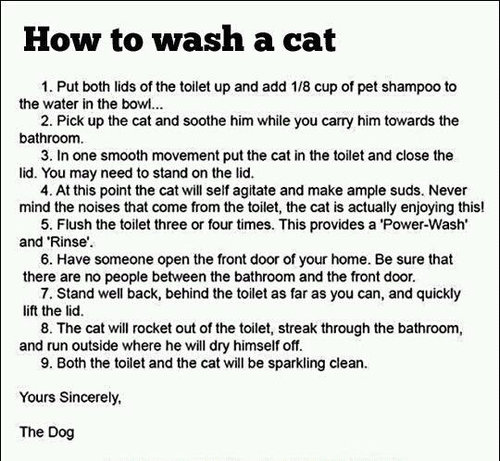 How to wash a cat

1. Put both lids of the toilet up and add 1/8 cup of pet shampoo to the water in the bowl...

2. Pick up the cat and soothe him while you carry him towards the bathroom.

3. In one smooth movement put the cat in the toilet and close the lid. You may need to stand on the lid.

4. At this point the cat will self agitate and make ample suds. Never mind the noises that come from the toilet, the cat is actually enjoying this!

5. Flush the toilet three or four times. This provides a 'Power-Wash' and 'Rinse'.

6. Have someone open the front door of your home. Be sure that there are no people between the bathroom and the front door.

7. Stand well back, behind the toilet as far as you can, and quickly lift the lid.

8. The cat will rocket out of the toilet, streak through the bathroom, and run outside where he will dry himself off.

9. Both the toilet and the cat will be sparkling clean.

Yours Sincerely,

The Dog