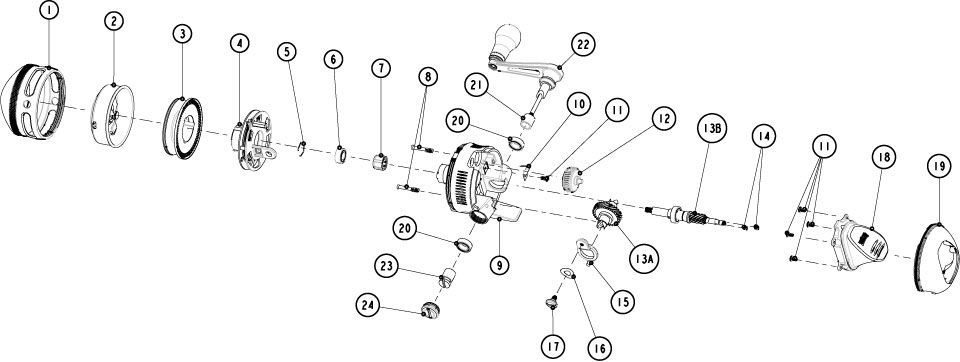 1
2
3
4
5
6
7
8
22
21
10
11
12
20
13B
14
11
18
19
20
9
13A
23
15
24
17
16