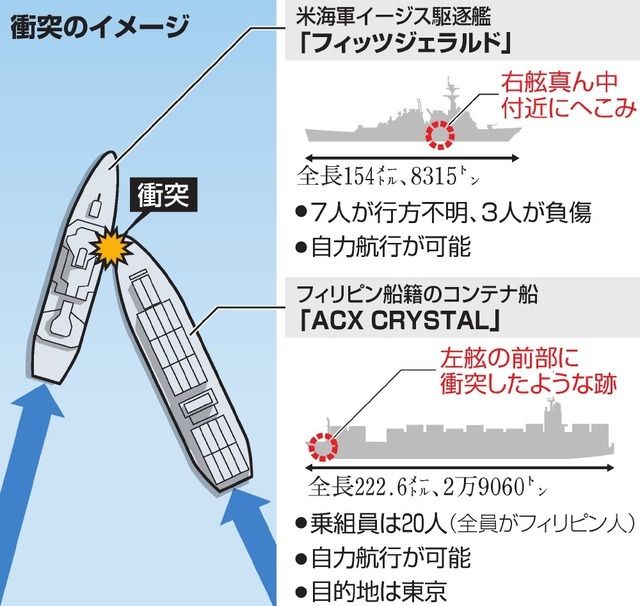 衝突のイメージ

衝突

米海軍イージス駆逐艦
「フィッツジェラルド」

右舷真ん中付近にへこみ

全長154メートル、8315トン

●7人が行方不明、3人が負傷
●自力航行が可能

フィリピン船籍のコンテナ船
「ACX CRYSTAL」

左舷の前部に衝突したような跡

全長222.6メートル、2万9060トン

●乗組員は20人(全員がフィリピン人)
●自力航行が可能
●目的地は東京