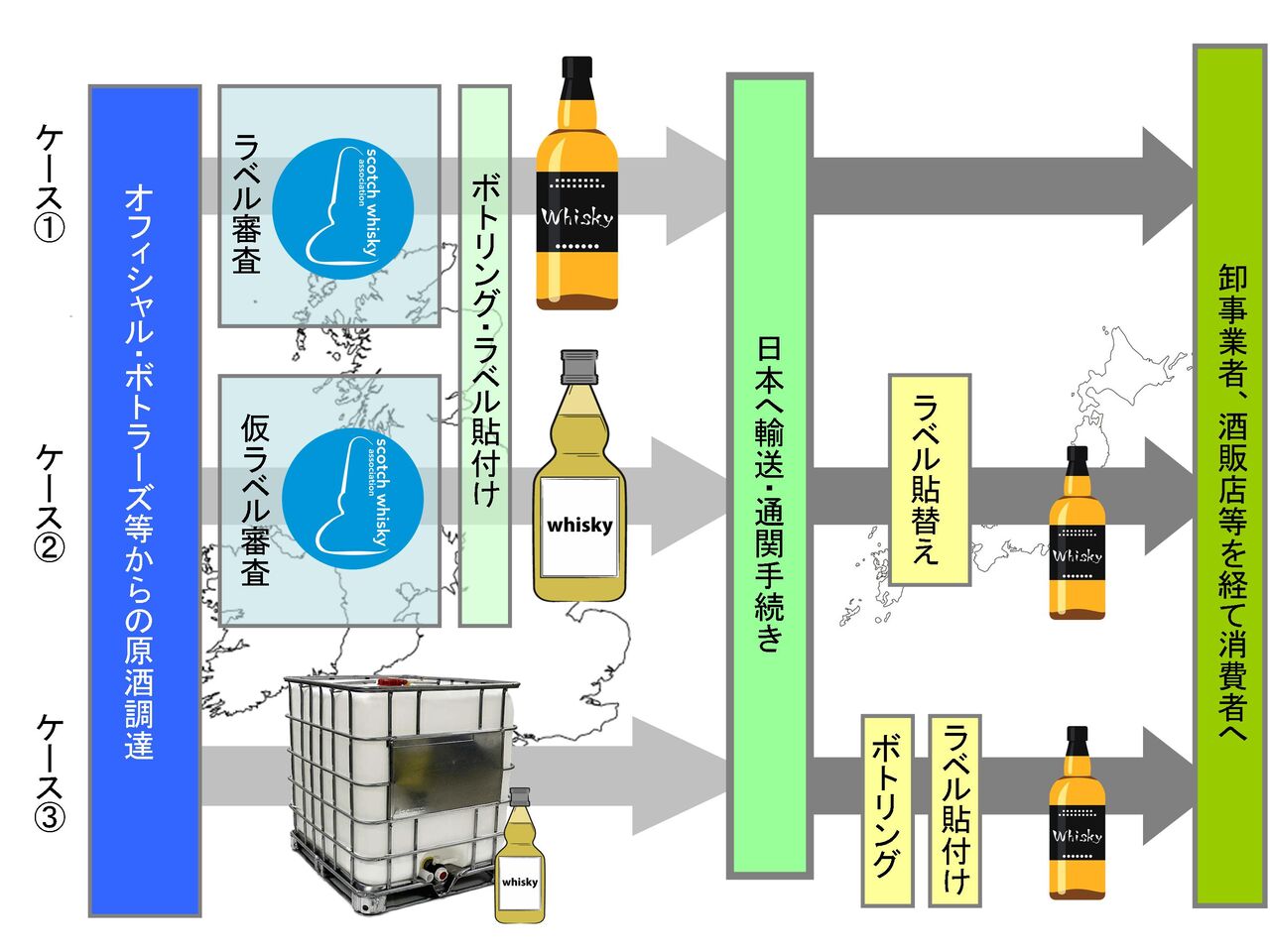 ケース①

ケース②

ケース③

オフィシャル・ボトラーズ等からの原酒調達

ラベル審査

scotch whisky association

仮ラベル審査

scotch whisky association

ボトリング・ラベル貼付け

Whisky

whisky

whisky

日本へ輸送・通関手続き

ラベル貼替え

Whisky

ボトリング

ラベル貼付け

Whisky

卸事業者、酒販店等を経て消費者へ